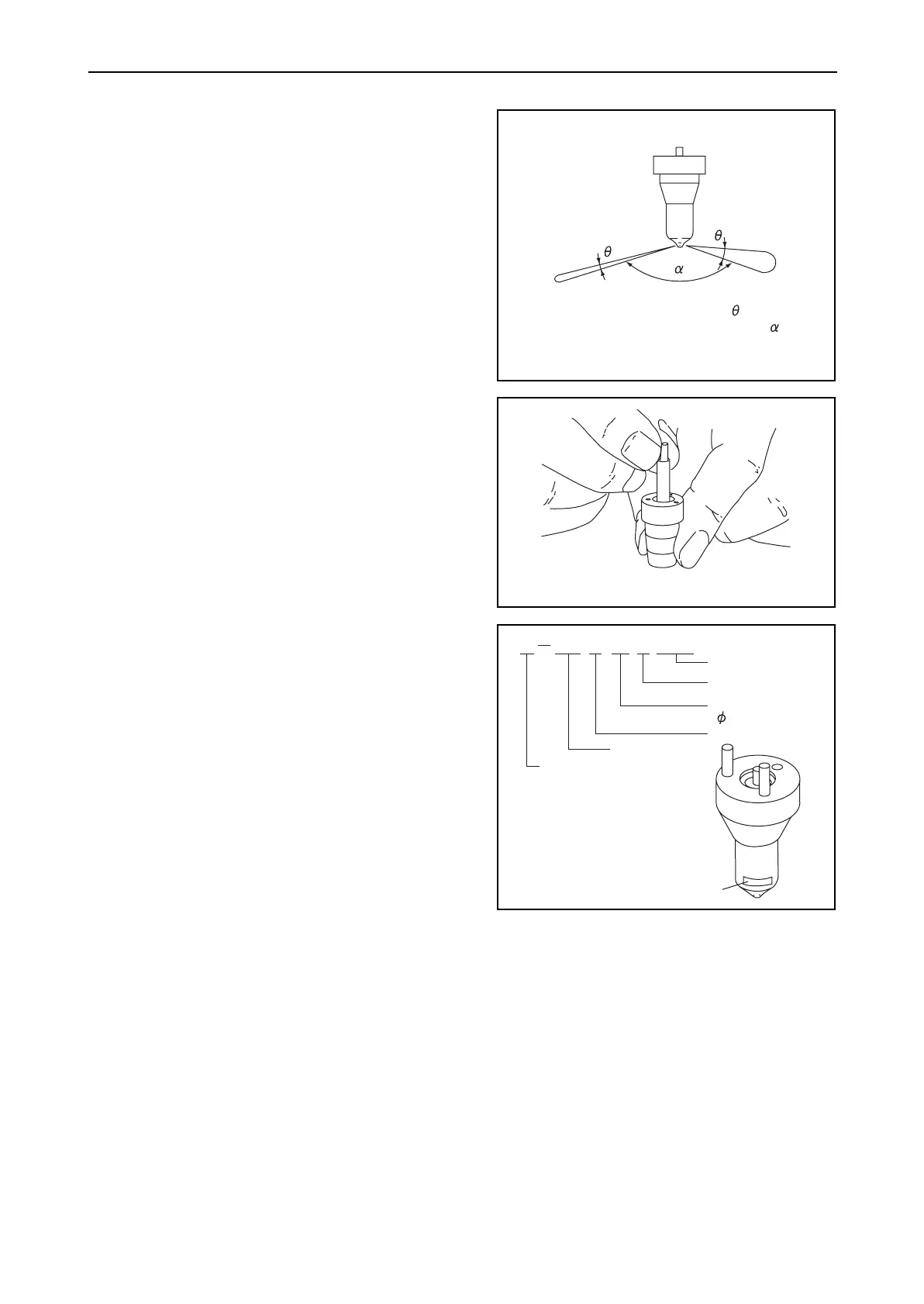 $\theta$

$\theta$

$\alpha$

$\theta$

$\alpha$

$\phi$