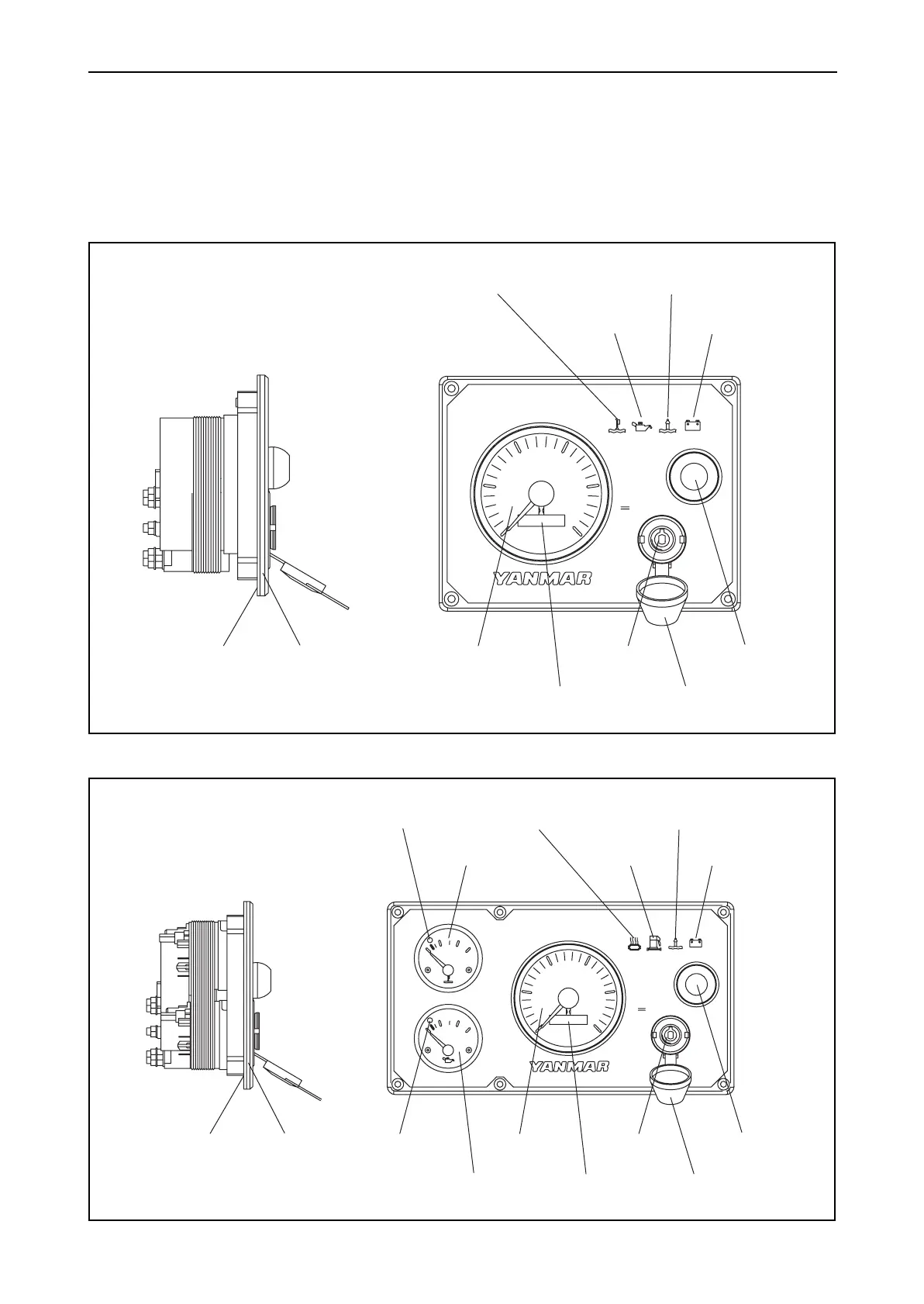 YANMAR

YANMAR