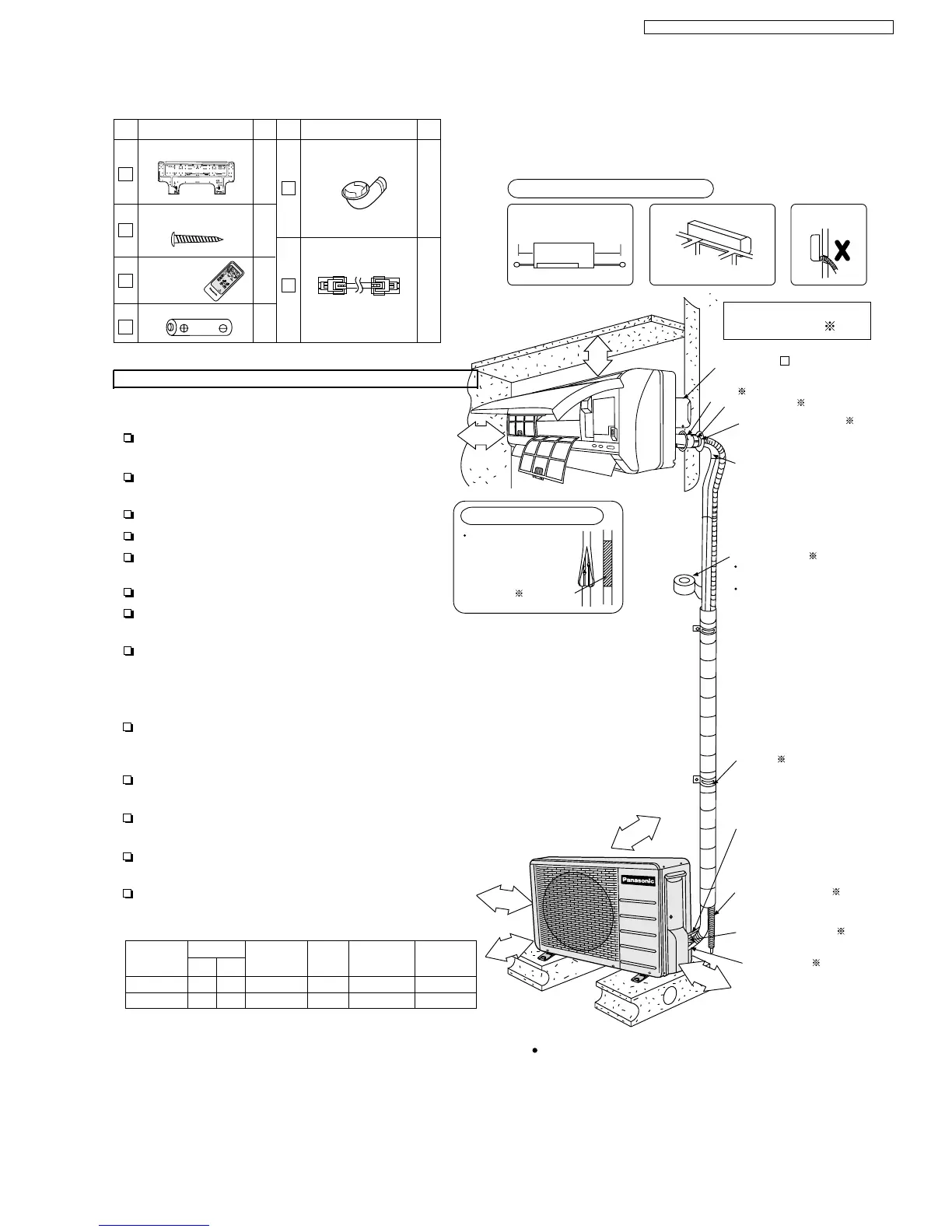 Panasonic