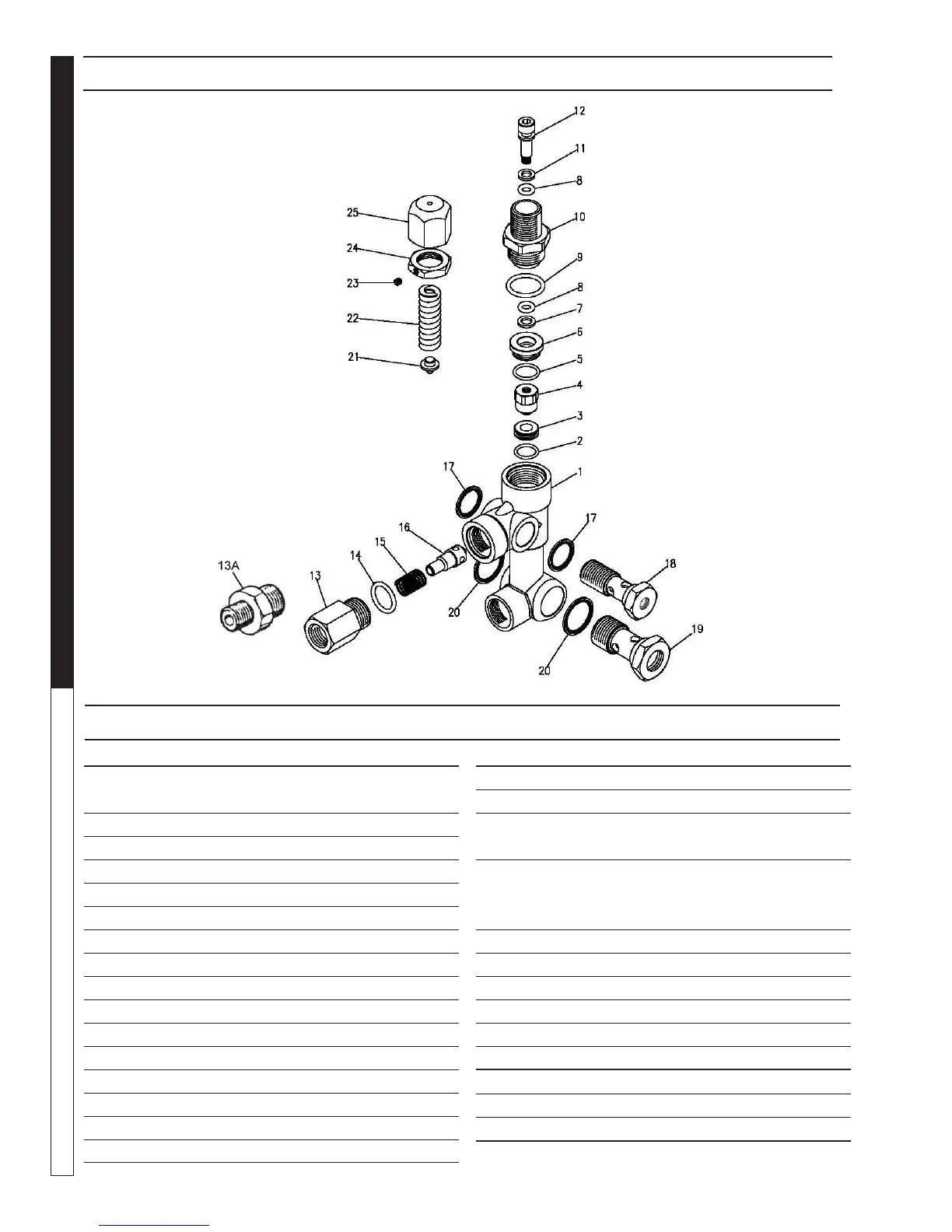 12
11
8
25
10
24
9
23
8
22
7
6
21
5
4
3
2
17
1
17
16
15
14
13A
13
18
20
19
20