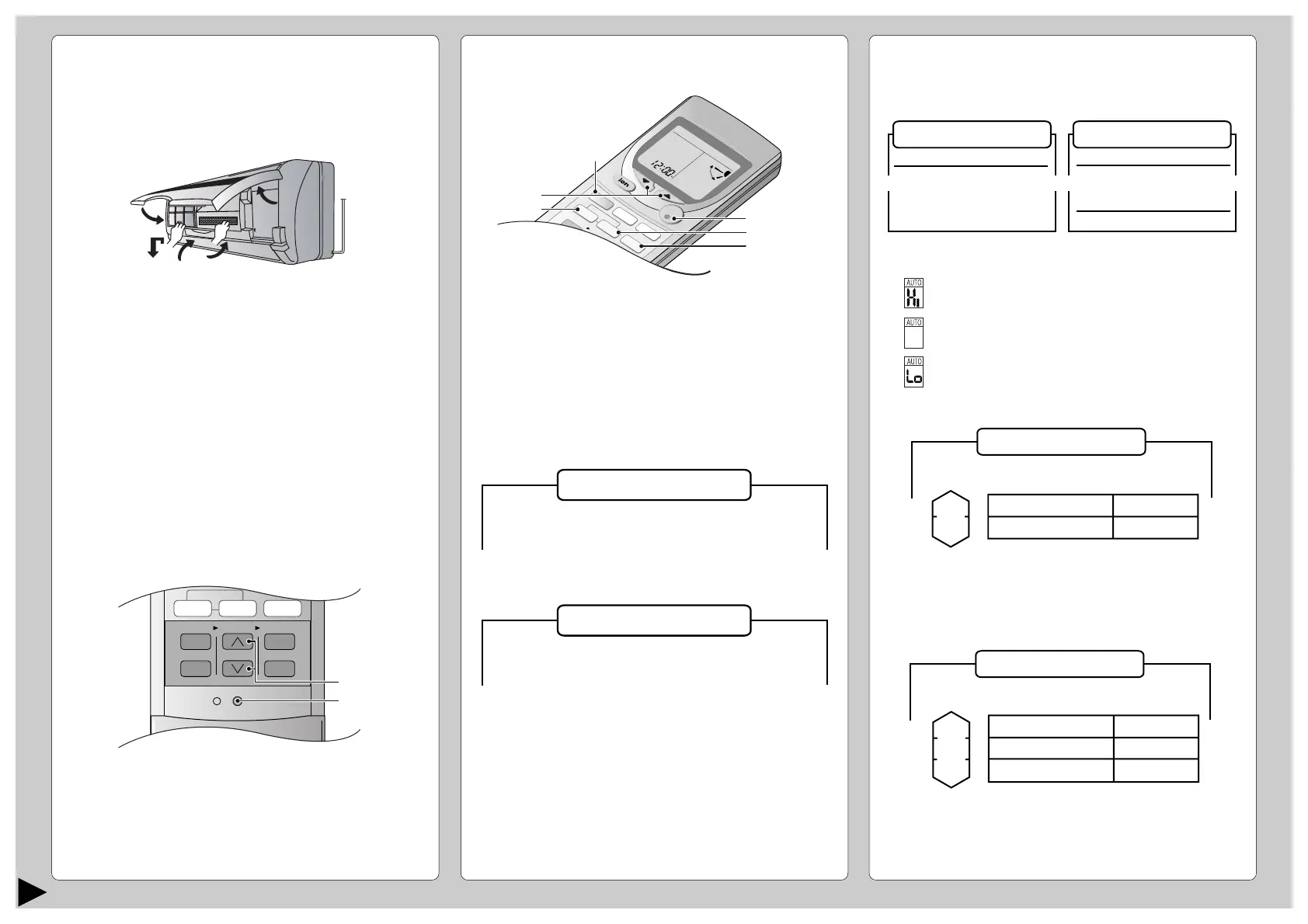 12:00
ion
AUTO
Hi
AUTO
AUTO
Lo