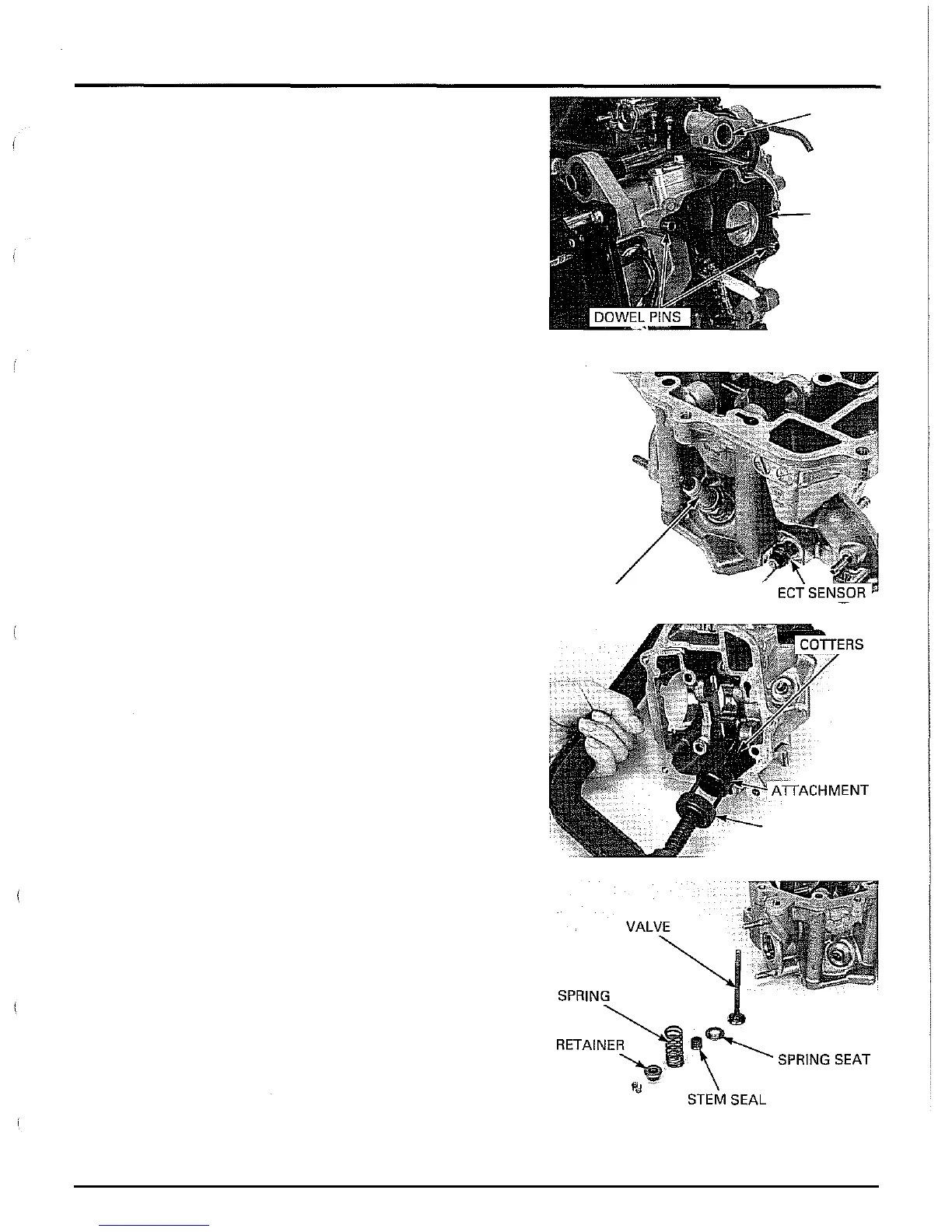 DOWEL PINS

ECT SENSOR

COTTERS

ATTACHMENT

VALVE

SPRING

RETAINER

SPRING SEAT

STEM SEAL