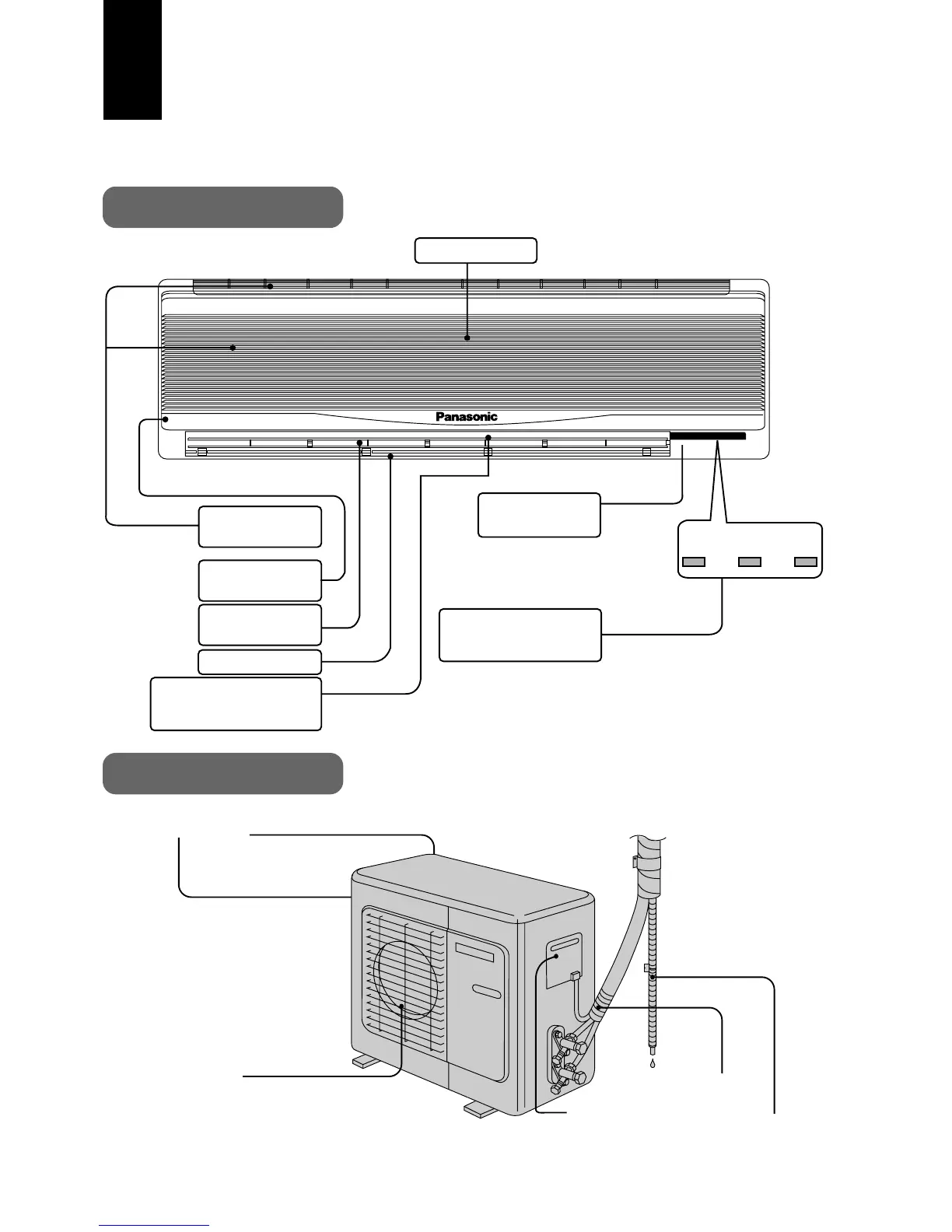 Panasonic