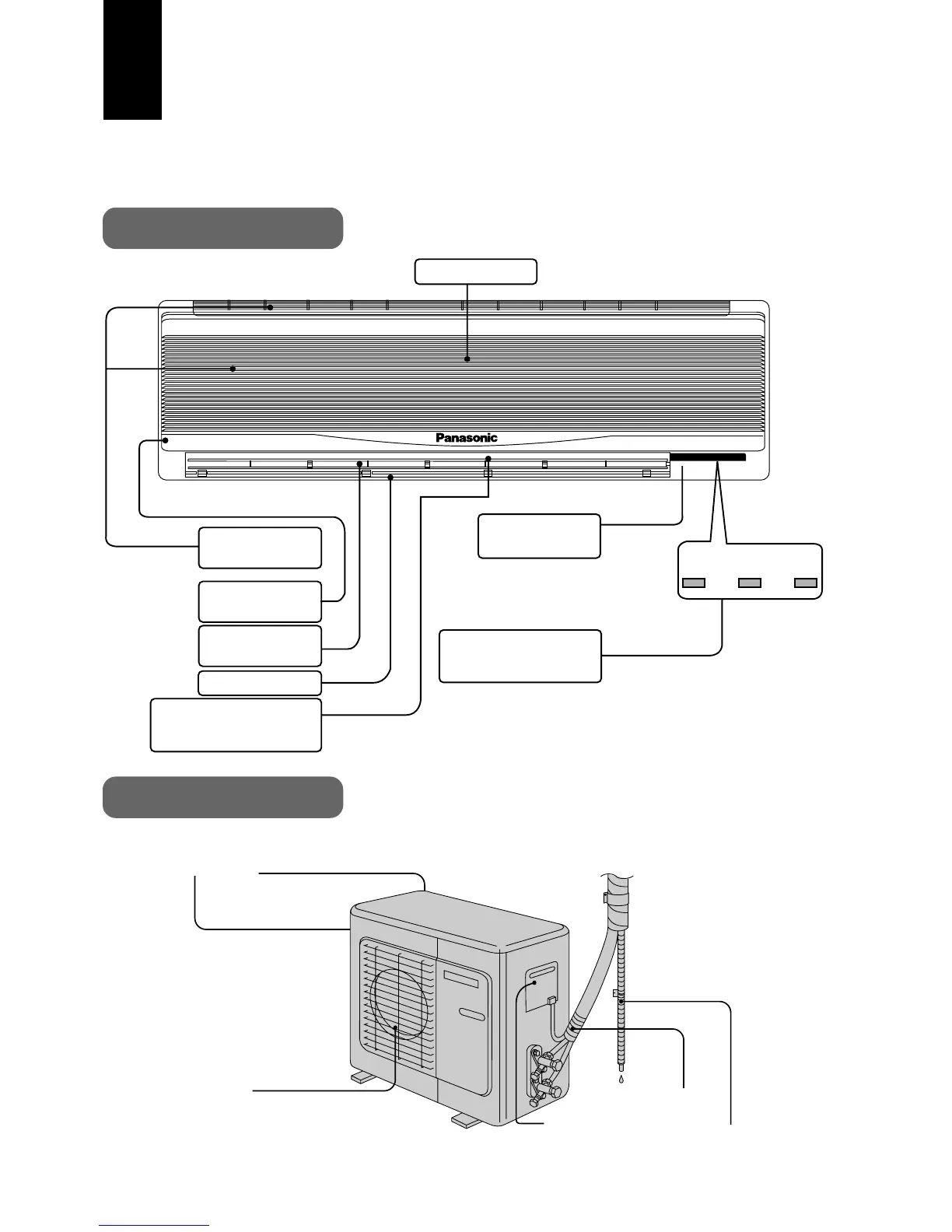 Panasonic