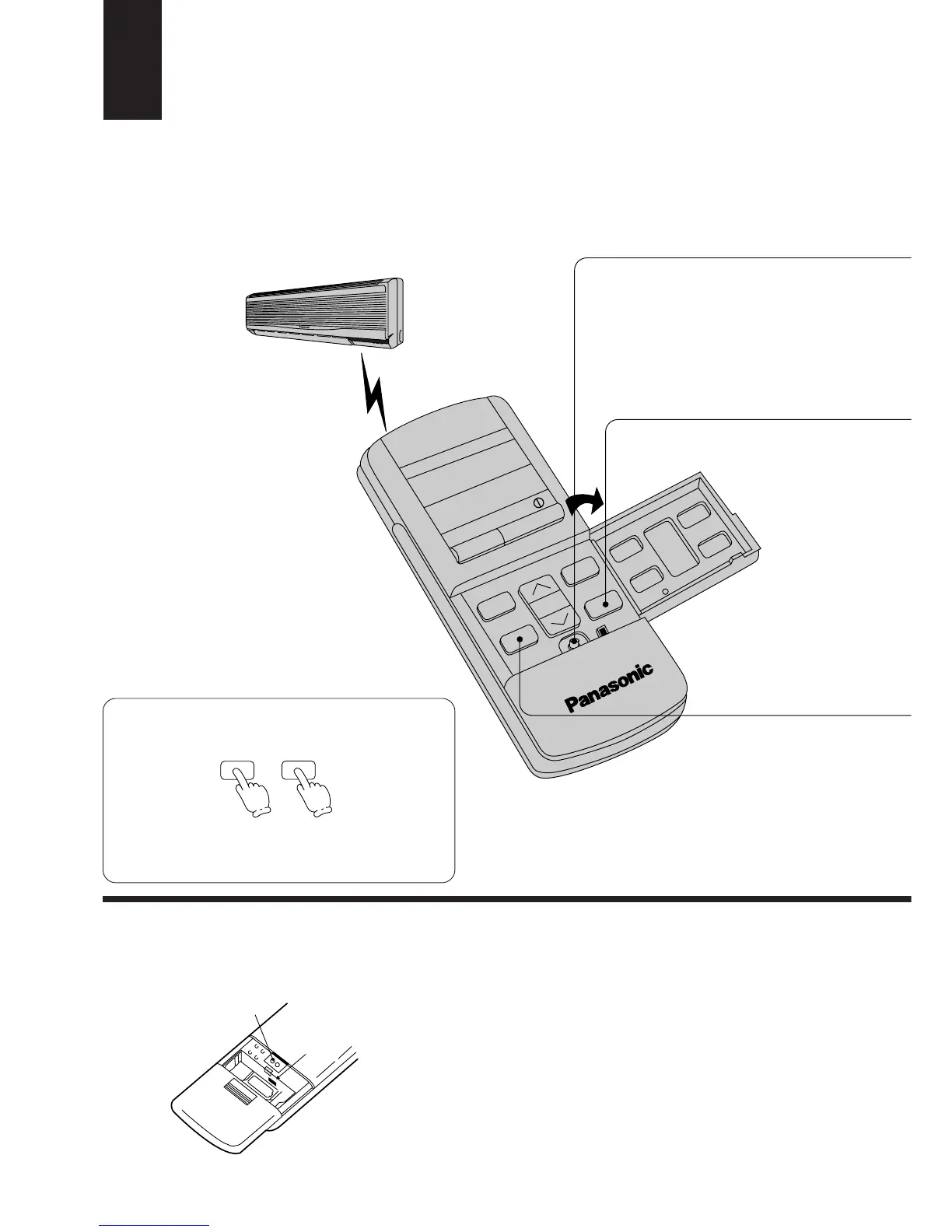 Panasonic