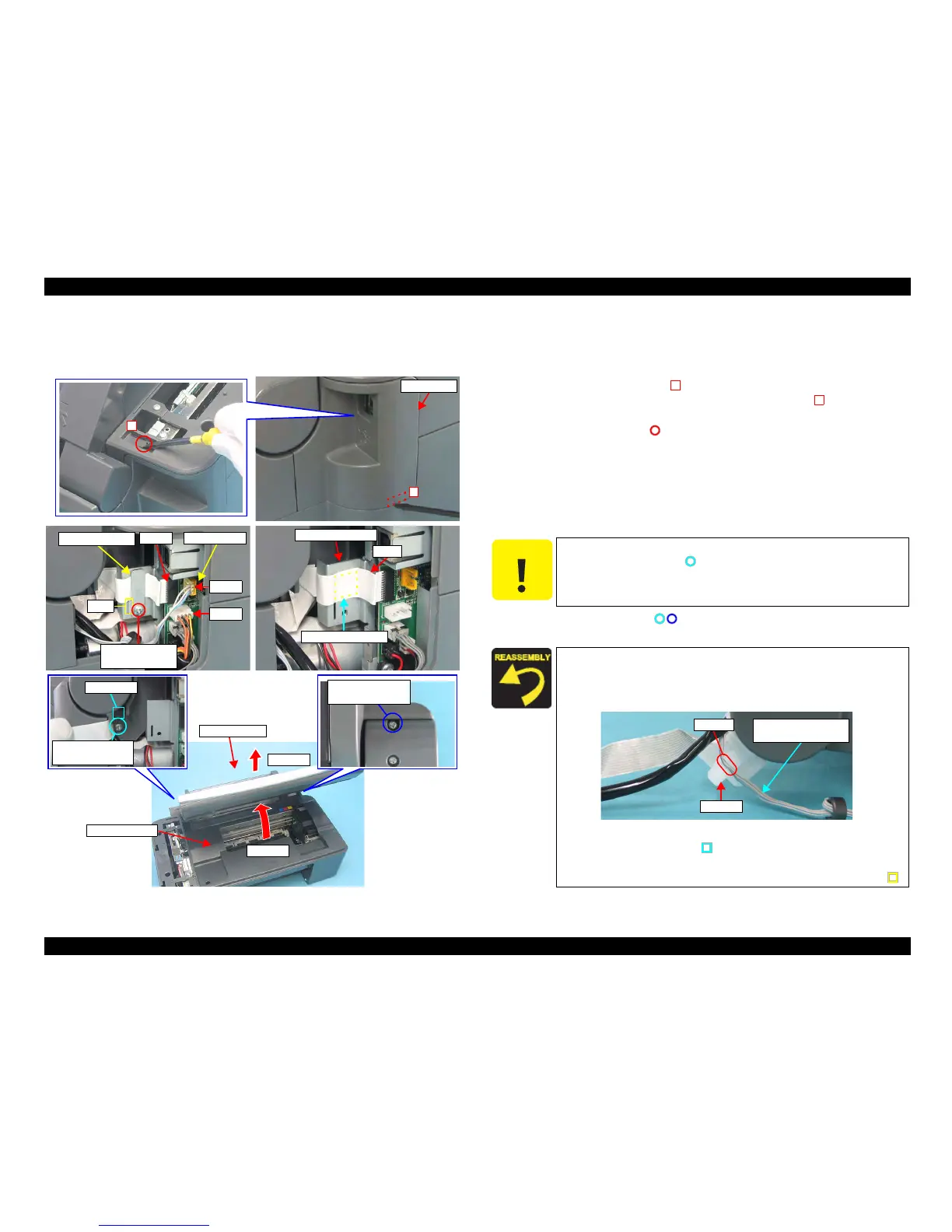 REASSEMBLY