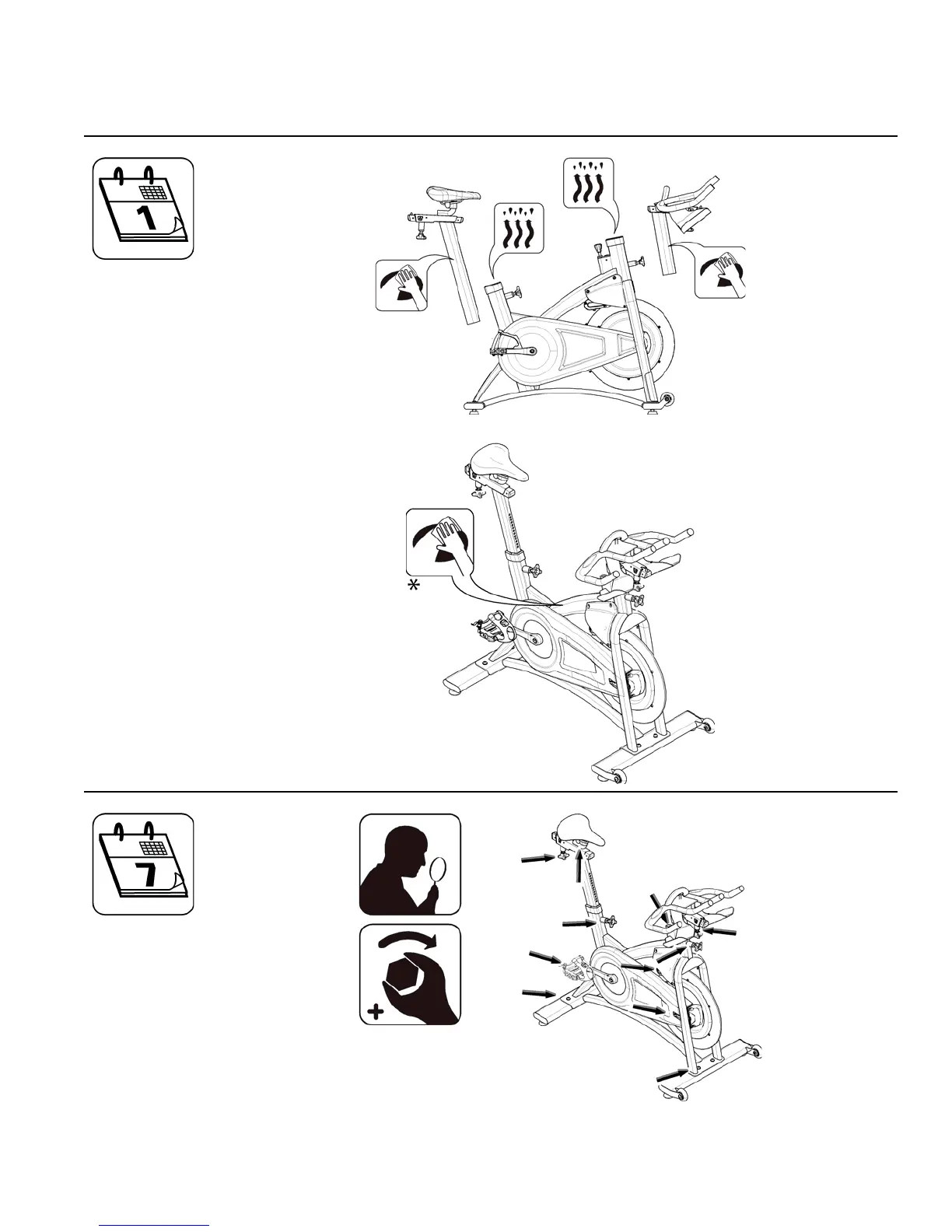 1

*

7

+