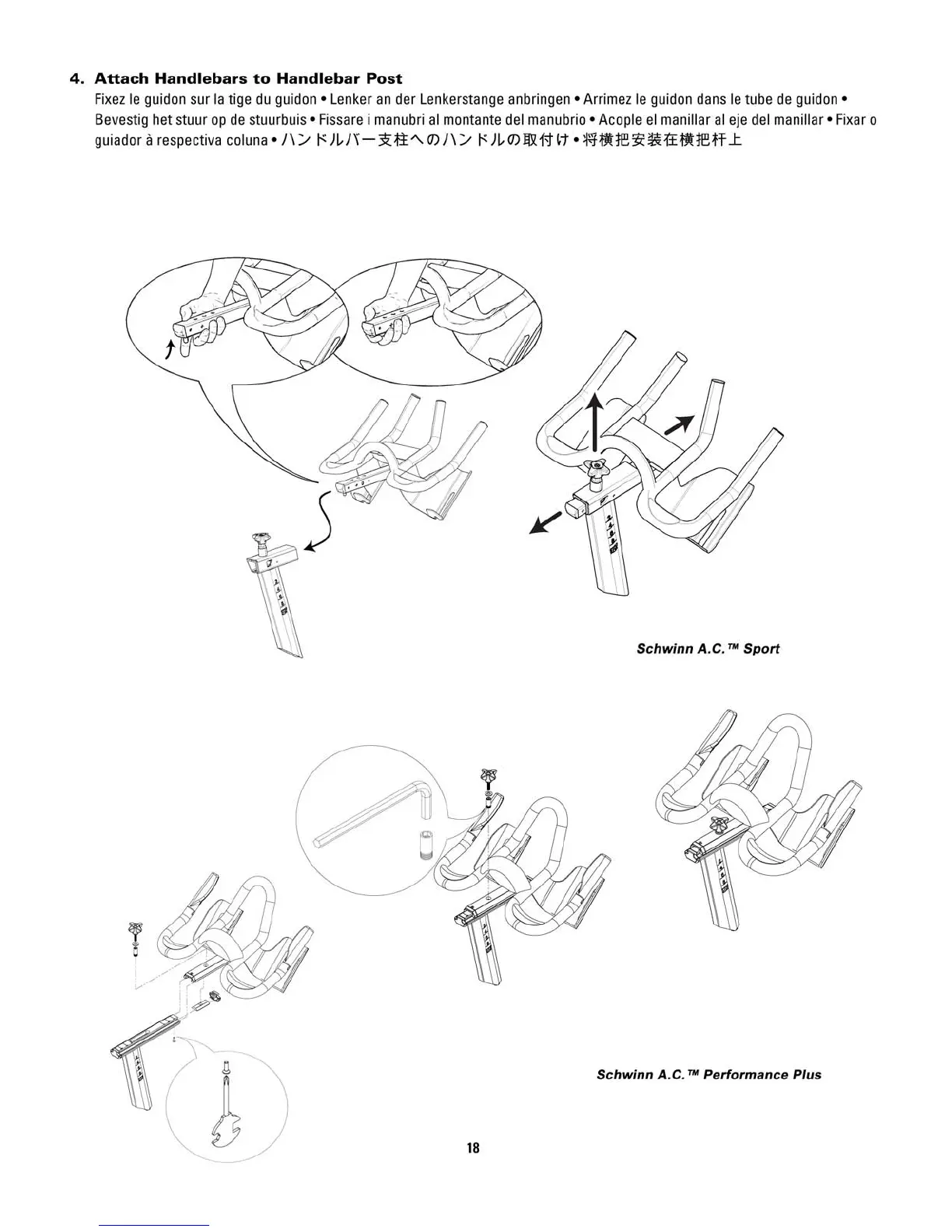 4. Attach Handlebars to Handlebar Post

Fixez le guidon sur la tige du guidon • Lenker an der Lenkerstange anbringen • Arrimez le guidon dans le tube de guidon • Bevestig het stuur op de stuurbuis • Fissare i manubri al montante del manubrio • Acople el manillar al eje del manillar • Fixar o guiador à respectiva coluna • ハンドルバー支柱へのハンドルの取付け • 将横把安装在横把杆上

Schwinn A.C.™ Sport

Schwinn A.C.™ Performance Plus

18