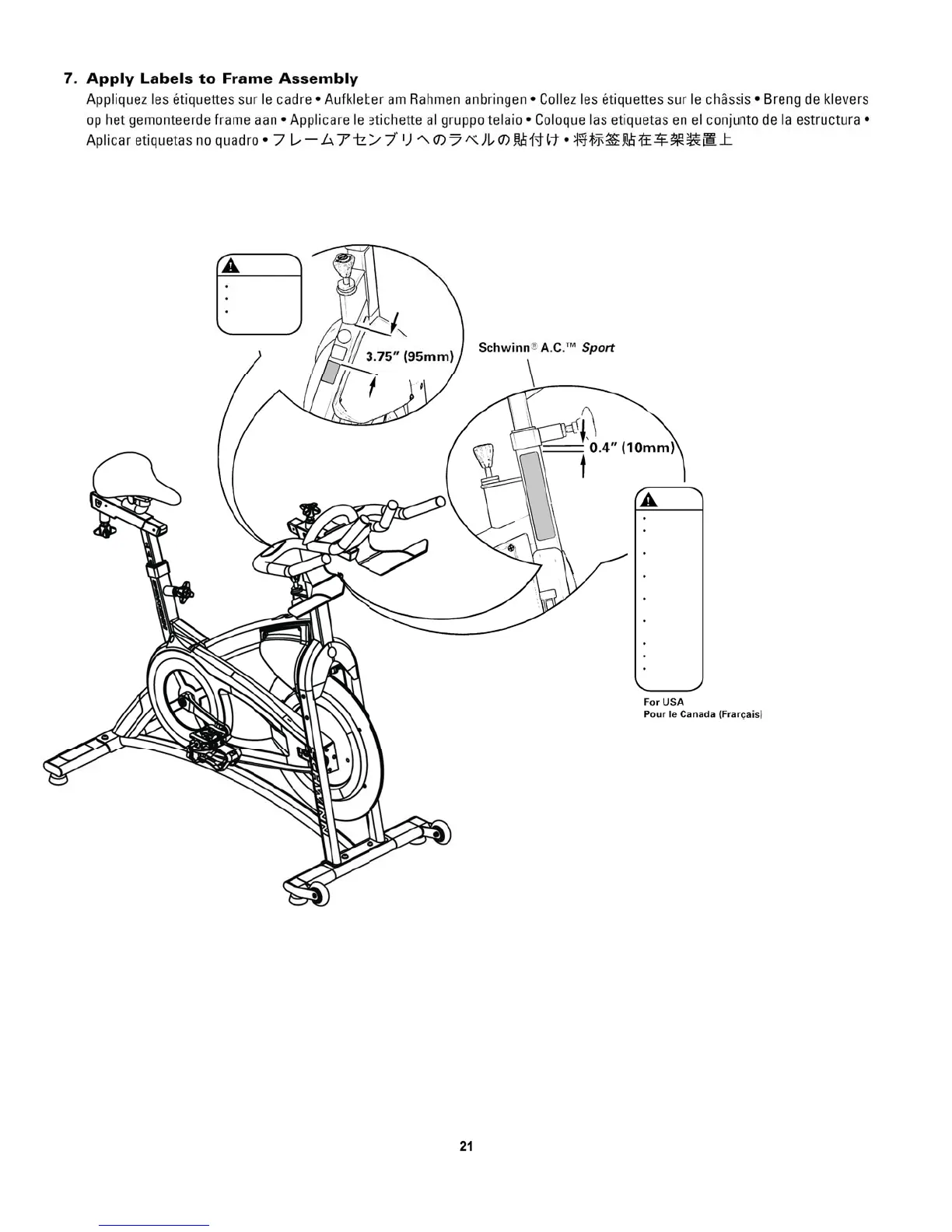 7. Apply Labels to Frame Assembly

Appliquez les étiquettes sur le cadre • Aufkleber am Rahmen anbringen • Collez les étiquettes sur le châssis • Breng de klevers op het gemonteerde frame aan • Applicare le etichette al gruppo telaio • Coloque las etiquetas en el conjunto de la estructura • Aplicar etiquetas no quadro • フレームアセンブリへのラベルの貼付け • 将标签贴在车架装置上

3.75" (95mm)

Schwinn® A.C.™ Sport

0.4" (10mm)

For USA
Pour le Canada (Français)

21