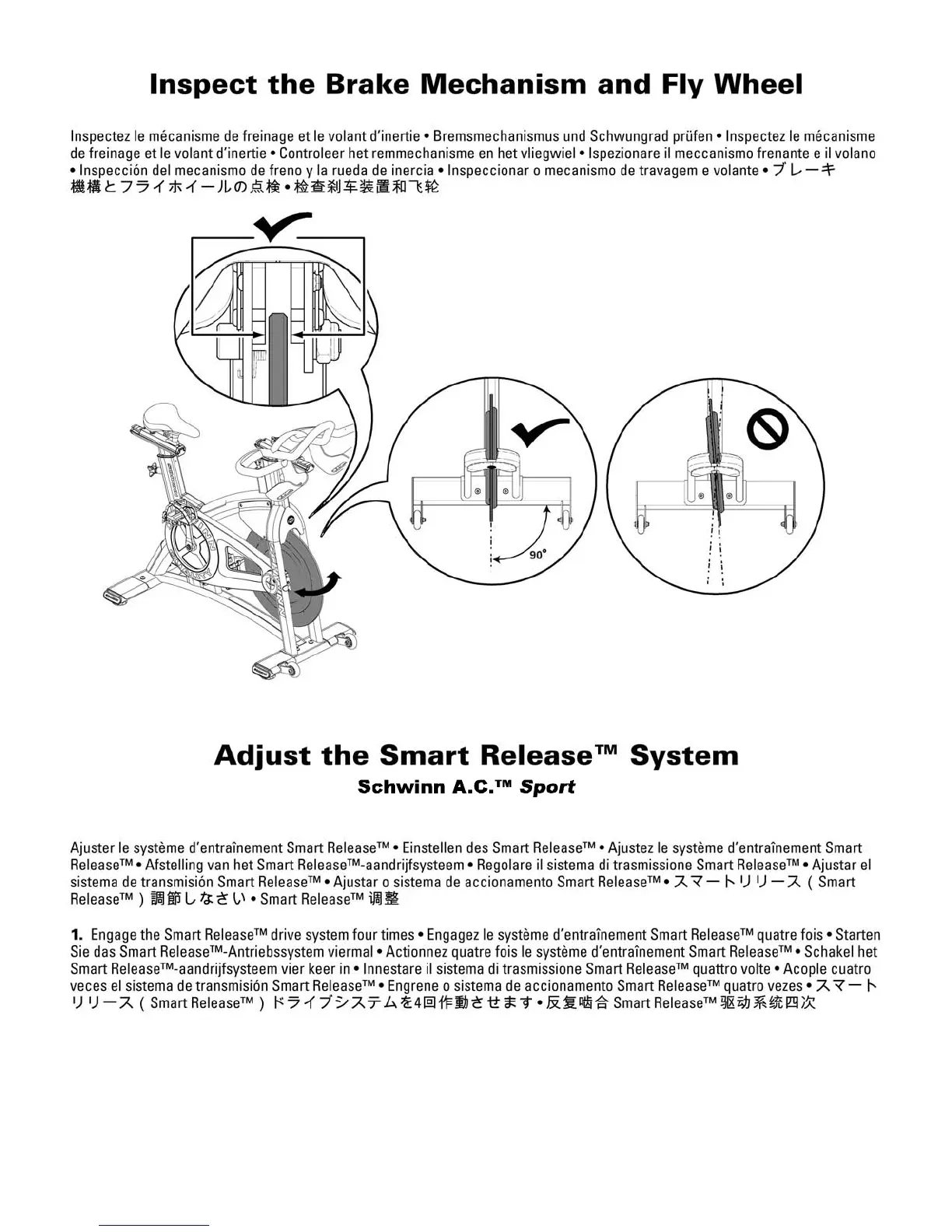 Inspect the Brake Mechanism and Fly Wheel

Inspectez le mécanisme de freinage et le volant d'inertie • Bremsmechanismus und Schwungrad prüfen • Inspectez le mécanisme de freinage et le volant d'inertie • Controleer het remmechanisme en het vliegwiel • Ispezionare il meccanismo frenante e il volano • Inspección del mecanismo de freno y la rueda de inercia • Inspeccionar o mecanismo de travagem e volante • ブレーキ機構とフライホイールの点検 • 检查刹车装置和飞轮

90°

Adjust the Smart Release™ System

Schwinn A.C.™ Sport

Ajuster le système d'entraînement Smart Release™ • Einstellen des Smart Release™ • Ajustez le système d'entraînement Smart Release™ • Afstelling van het Smart Release™-aandrijfsysteem • Regolare il sistema di trasmissione Smart Release™ • Ajustar el sistema de transmisión Smart Release™ • Ajustar o sistema de accionamento Smart Release™ • スマートリリース（Smart Release™）調節しなさい • Smart Release™ 调整

1. Engage the Smart Release™ drive system four times • Engagez le système d'entraînement Smart Release™ quatre fois • Starten Sie das Smart Release™-Antriebssystem viermal • Actionnez quatre fois le système d'entraînement Smart Release™ • Schakel het Smart Release™-aandrijfsysteem vier keer in • Innestare il sistema di trasmissione Smart Release™ quattro volte • Acople cuatro veces el sistema de transmisión Smart Release™ • Engrene o sistema de accionamento Smart Release™ quatro vezes • スマートリリース（Smart Release™）ドライブシステムを4回作動させます • 反复啮合 Smart Release™ 驱动系统四次