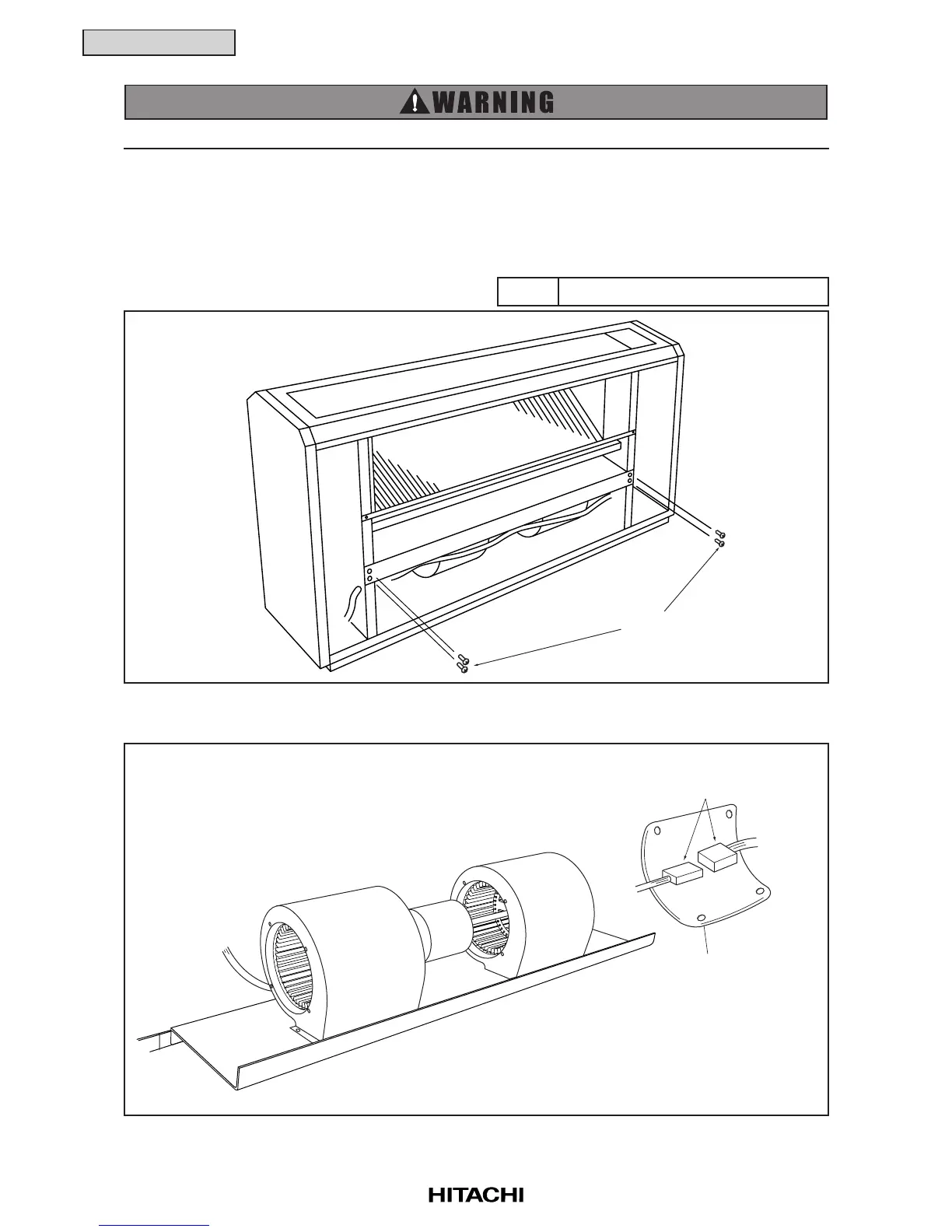 WARNING

HITACHI