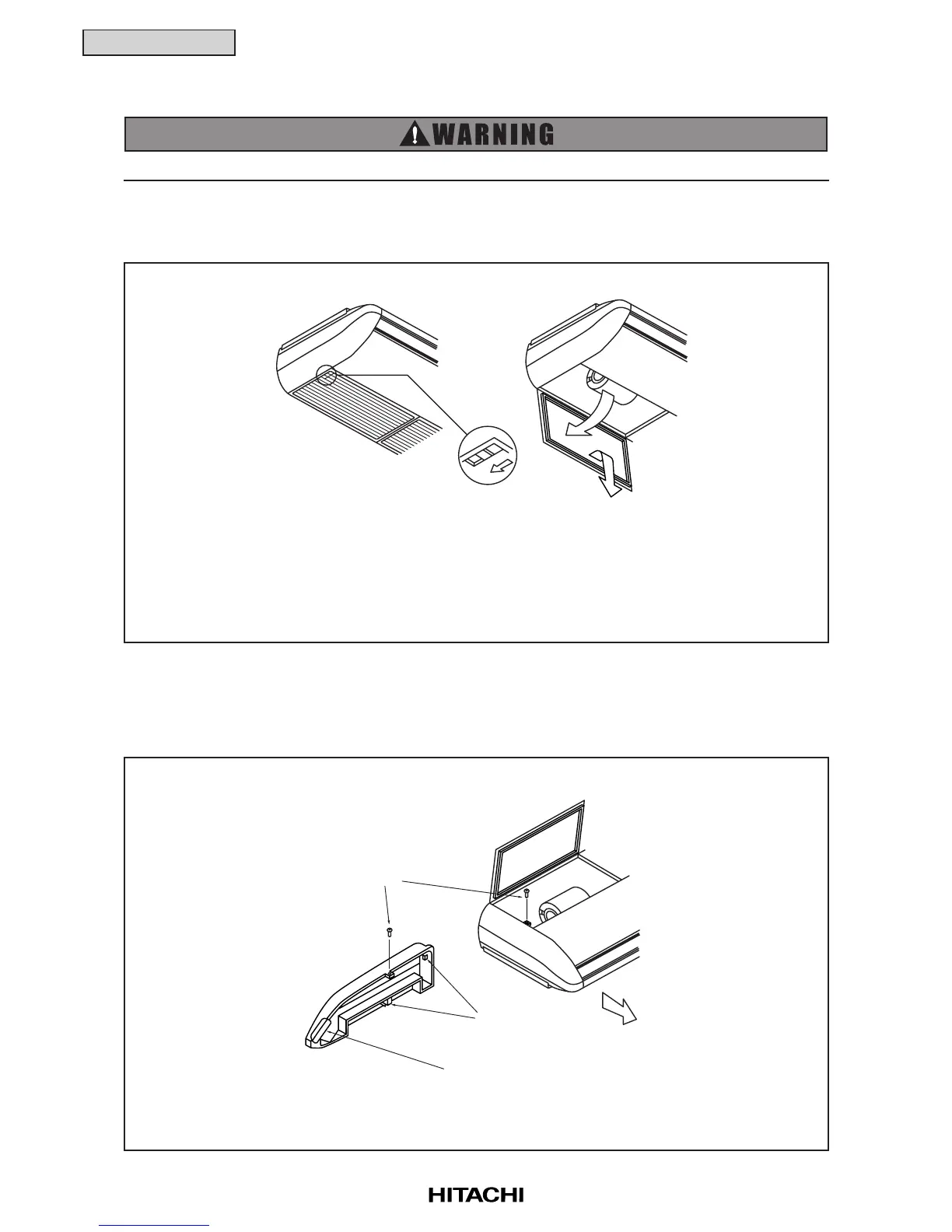 WARNING

HITACHI