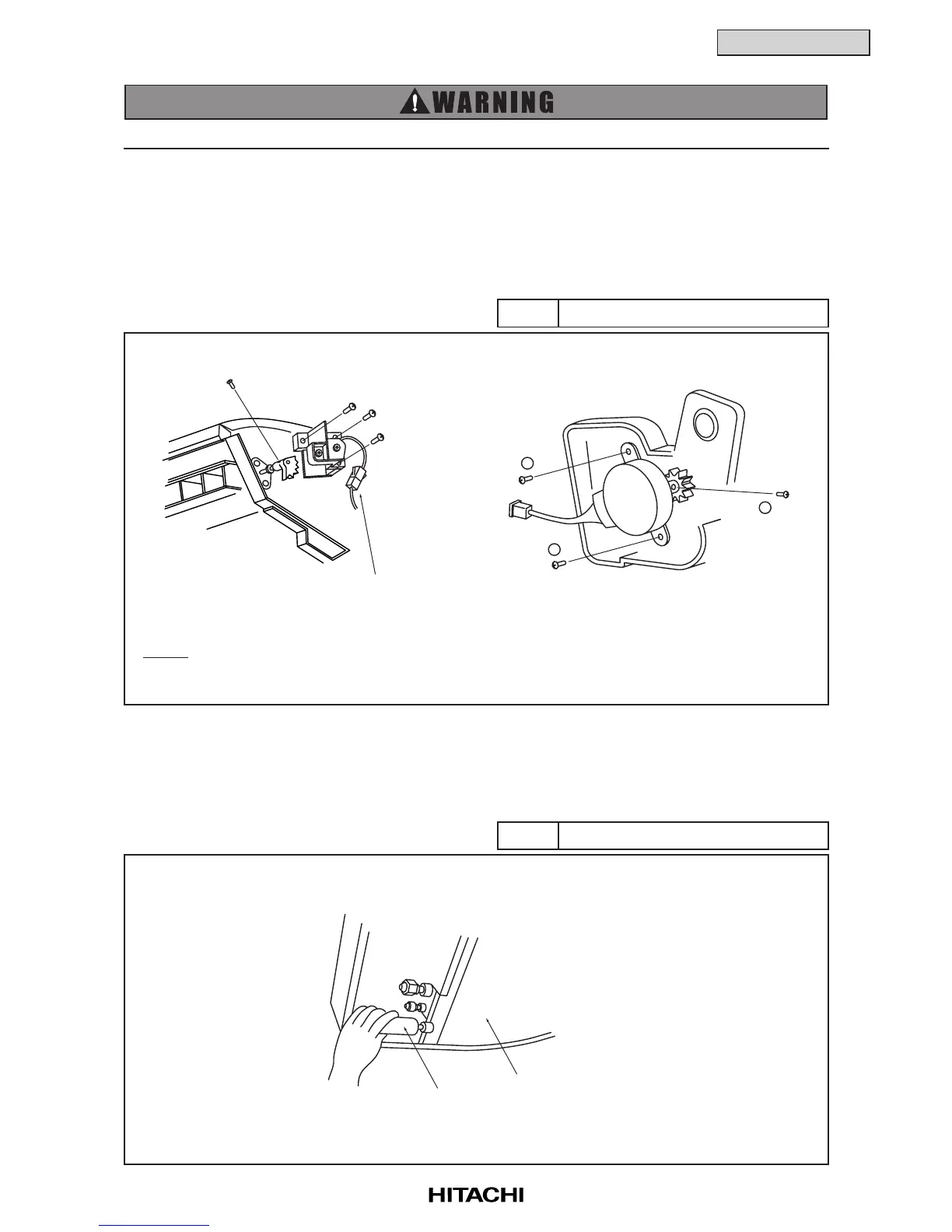 WARNING

HITACHI