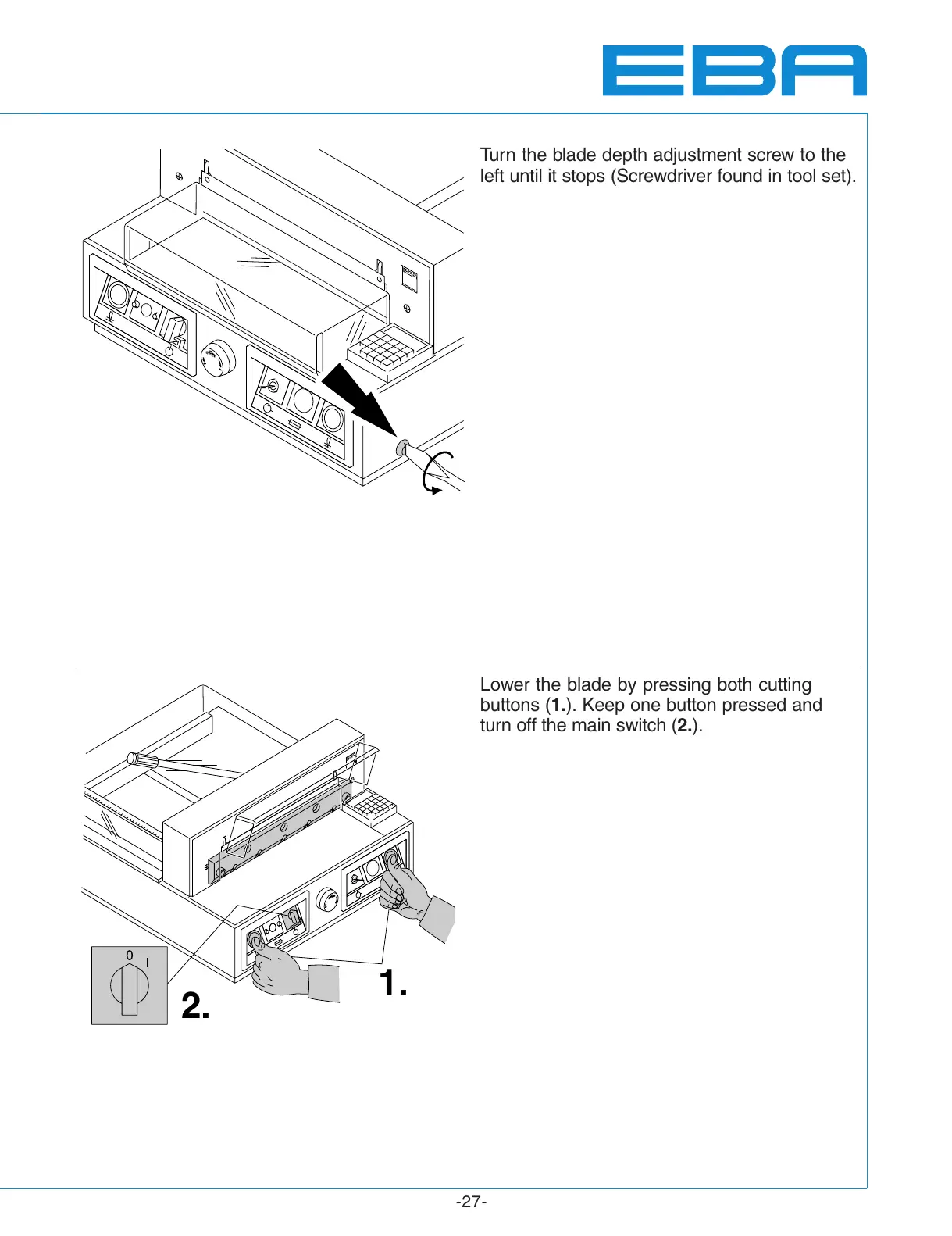 EBA

Turn the blade depth adjustment screw to the left until it stops (Screwdriver found in tool set).

Lower the blade by pressing both cutting buttons (1.). Keep one button pressed and turn off the main switch (2.).

0 I

2.

1.

-27-