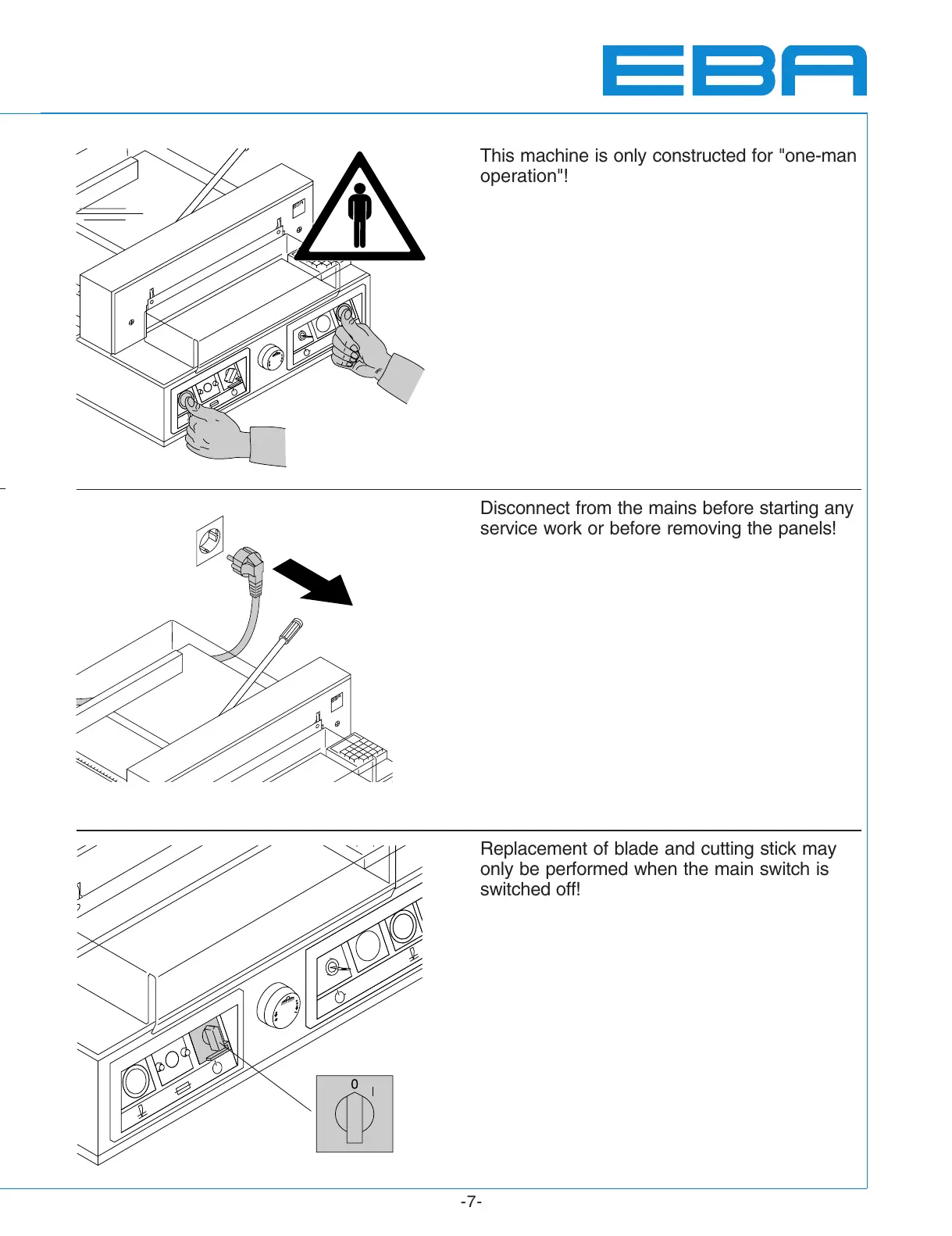 EBA

This machine is only constructed for "one-man operation"!

Disconnect from the mains before starting any service work or before removing the panels!

Replacement of blade and cutting stick may only be performed when the main switch is switched off!

0 I

-7-