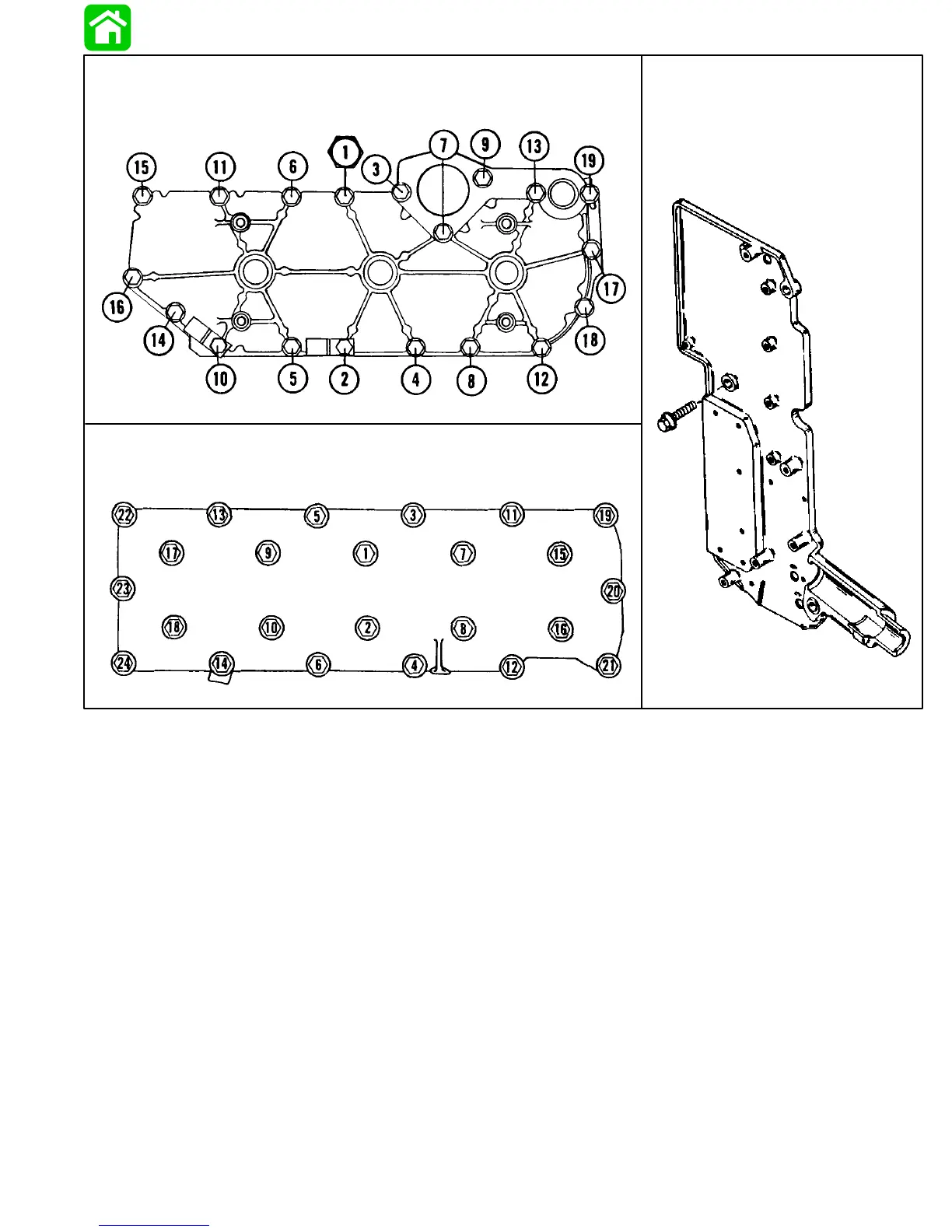 15 11 6 1 3 7 9 13 19
16 17
14 18
10 5 2 4 8 12

22 13 5 3 11 19
17 9 1 7 15
23 20
18 10 2 8 16
24 14 6 4 12 21