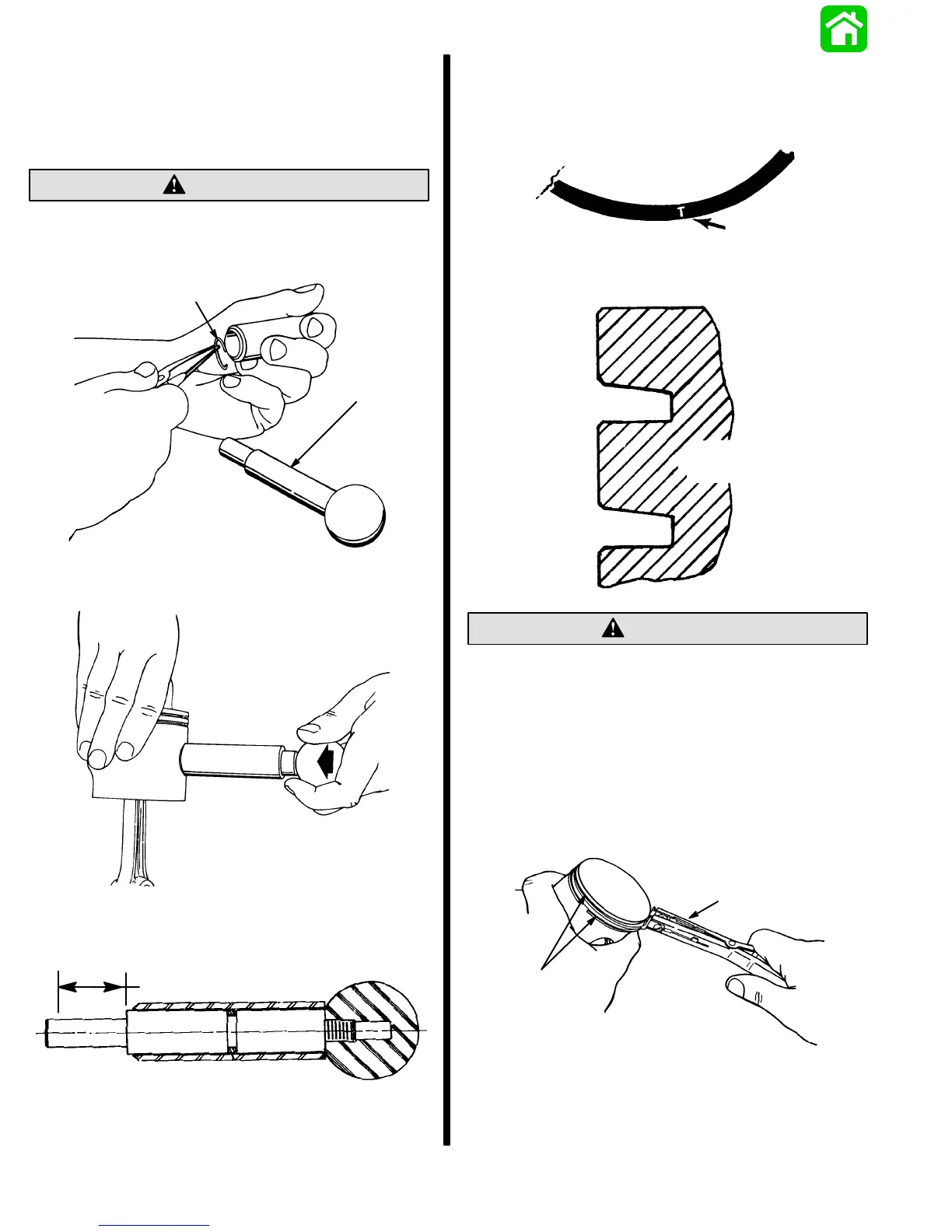 T