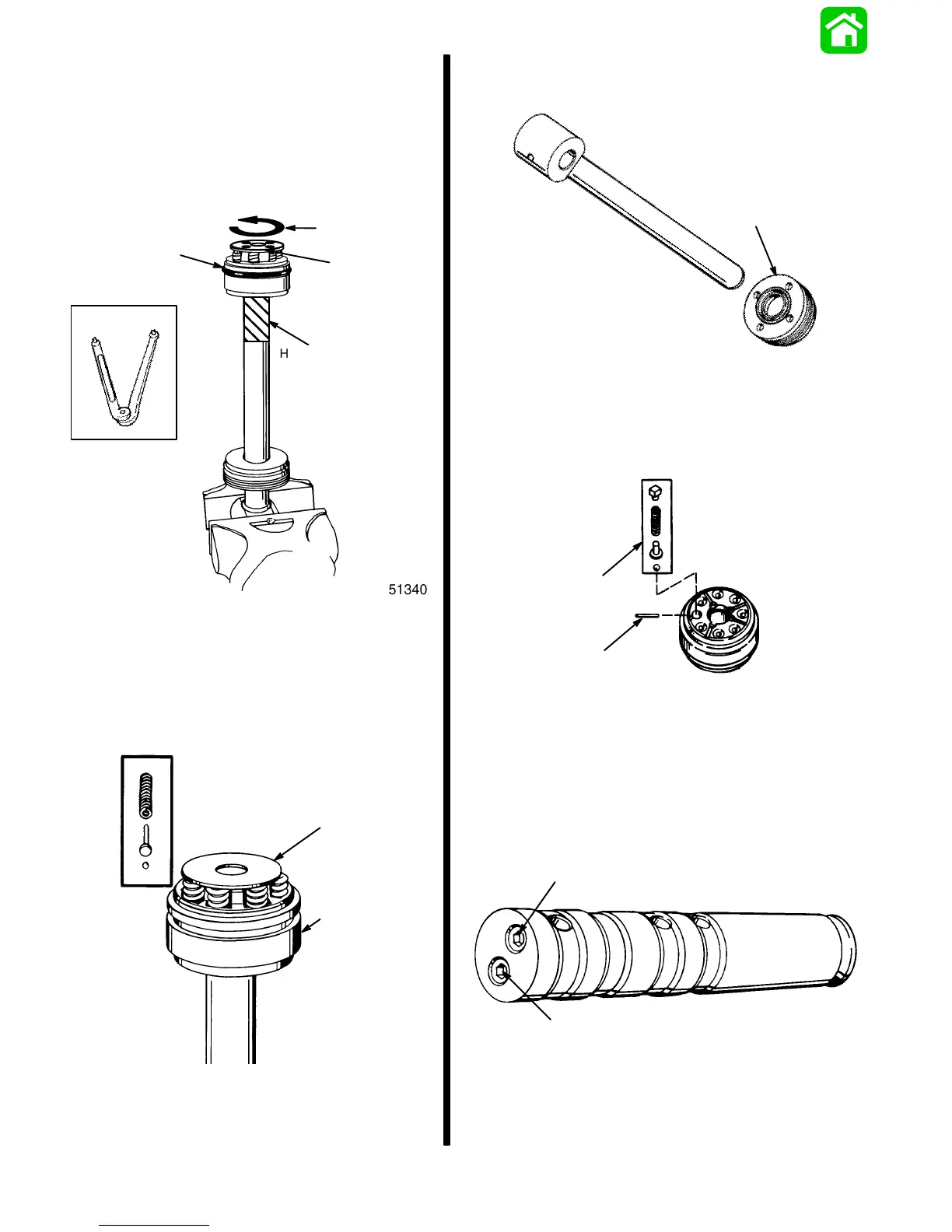 H

51340