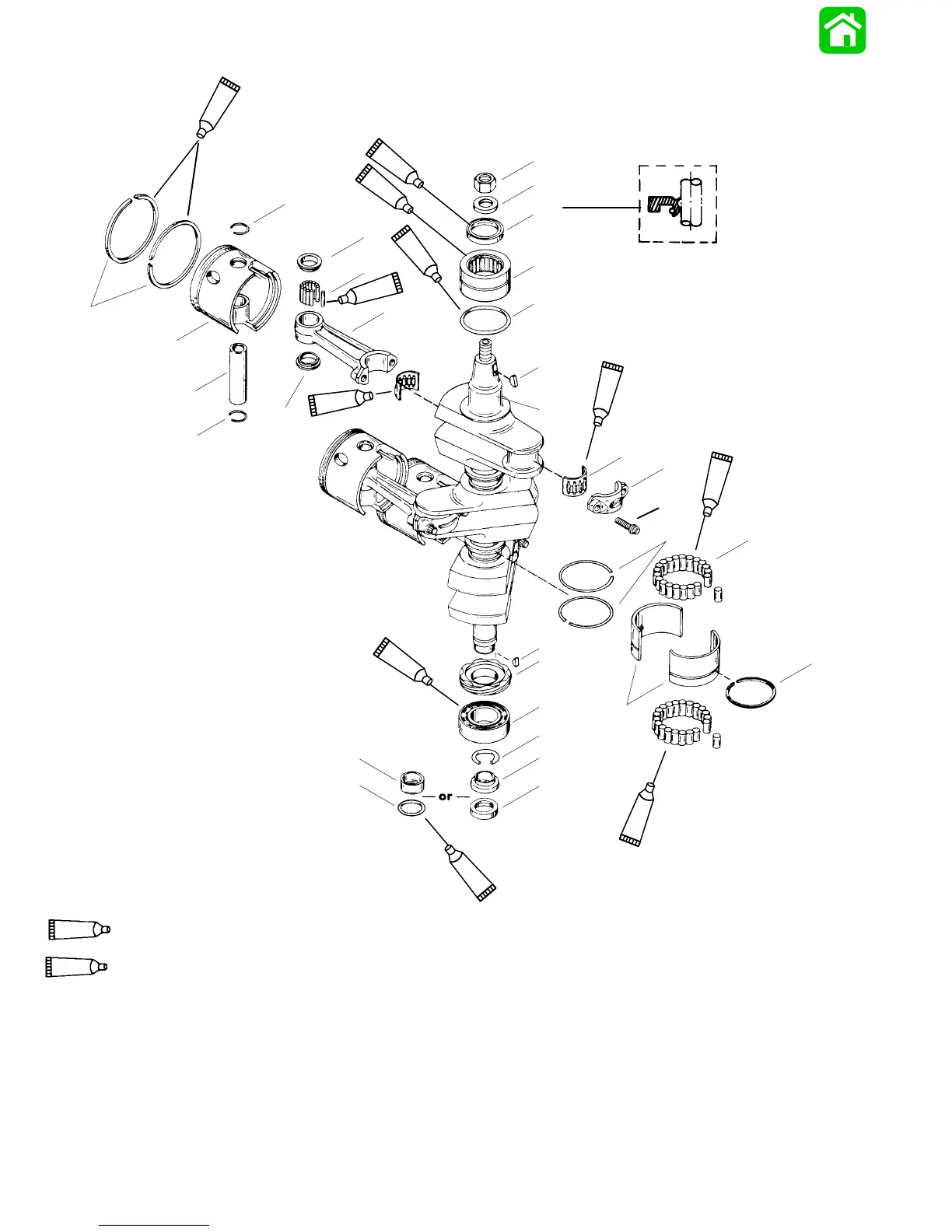 or