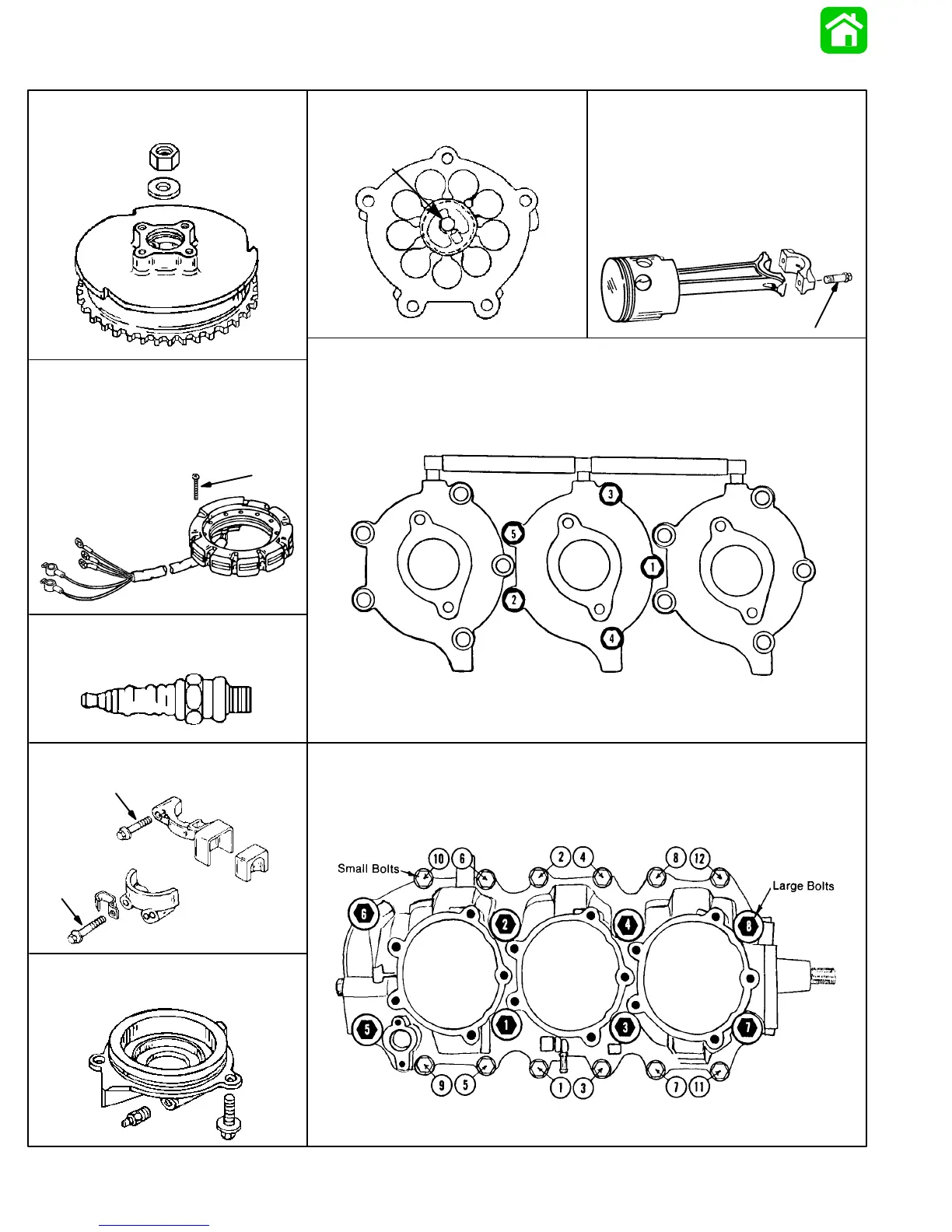 3
5
1
2
4

Small Bolts
10 6
2 4
8 12
Large Bolts
6
2
4
8
5
1
3
7
9 5
1 3
7 11