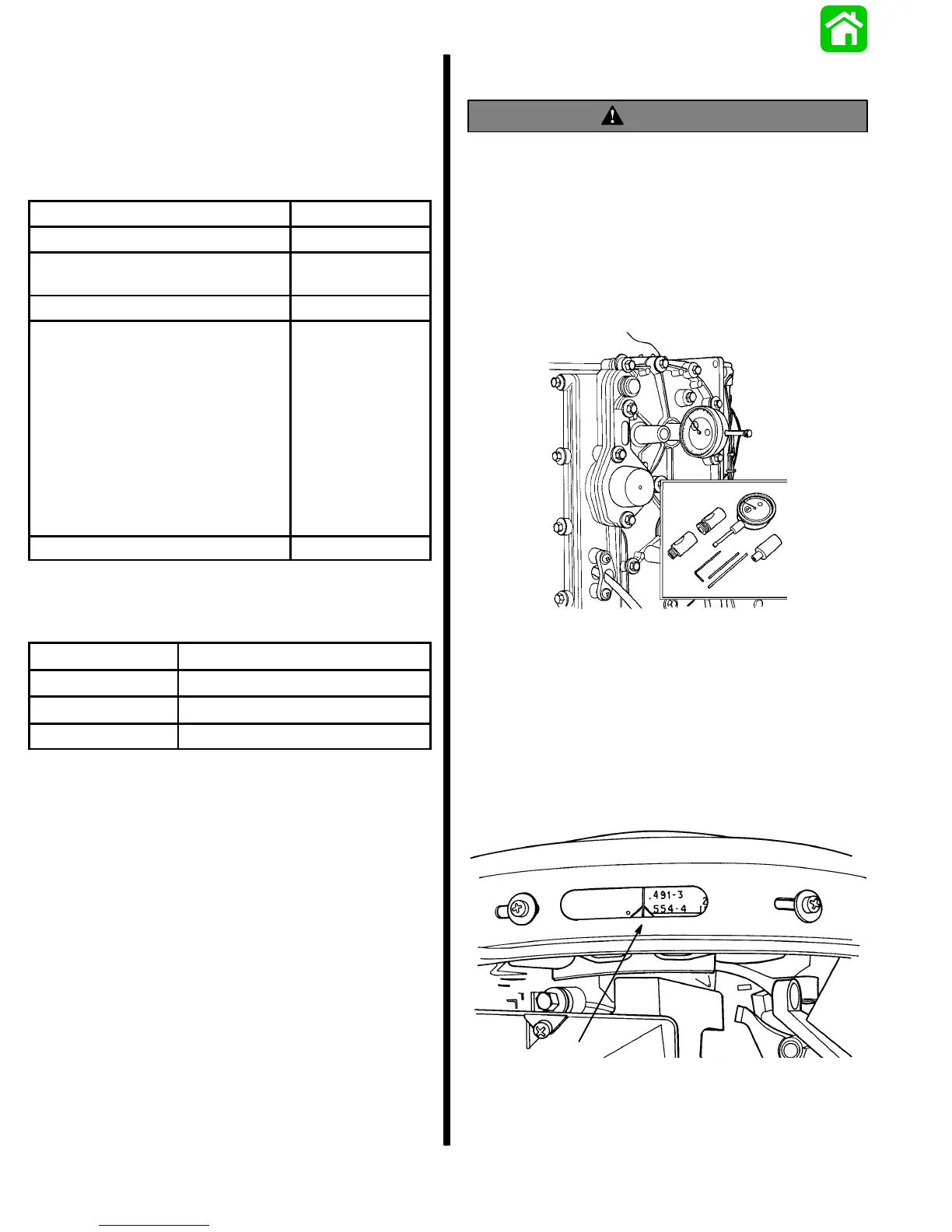 .491-3
554-4