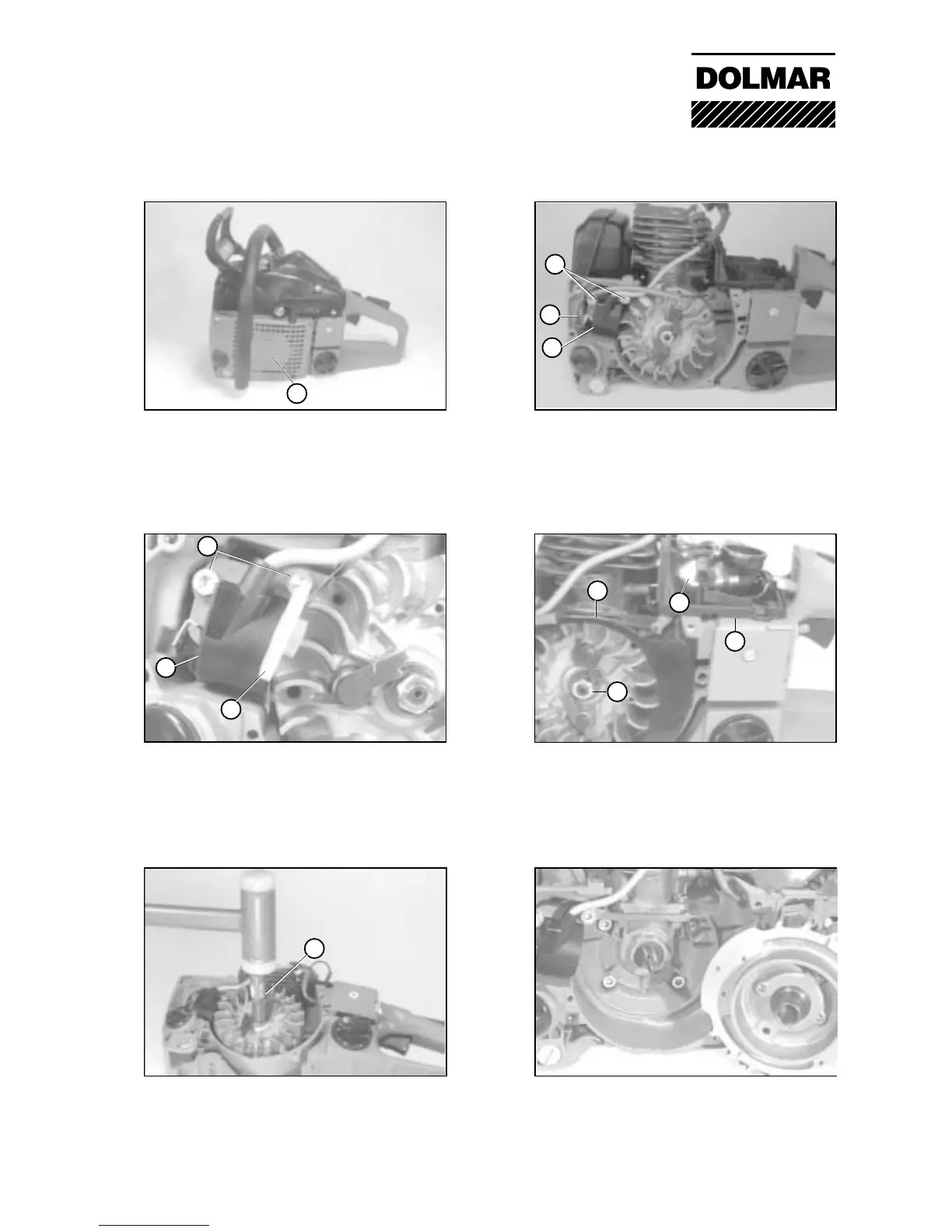 DOLMAR