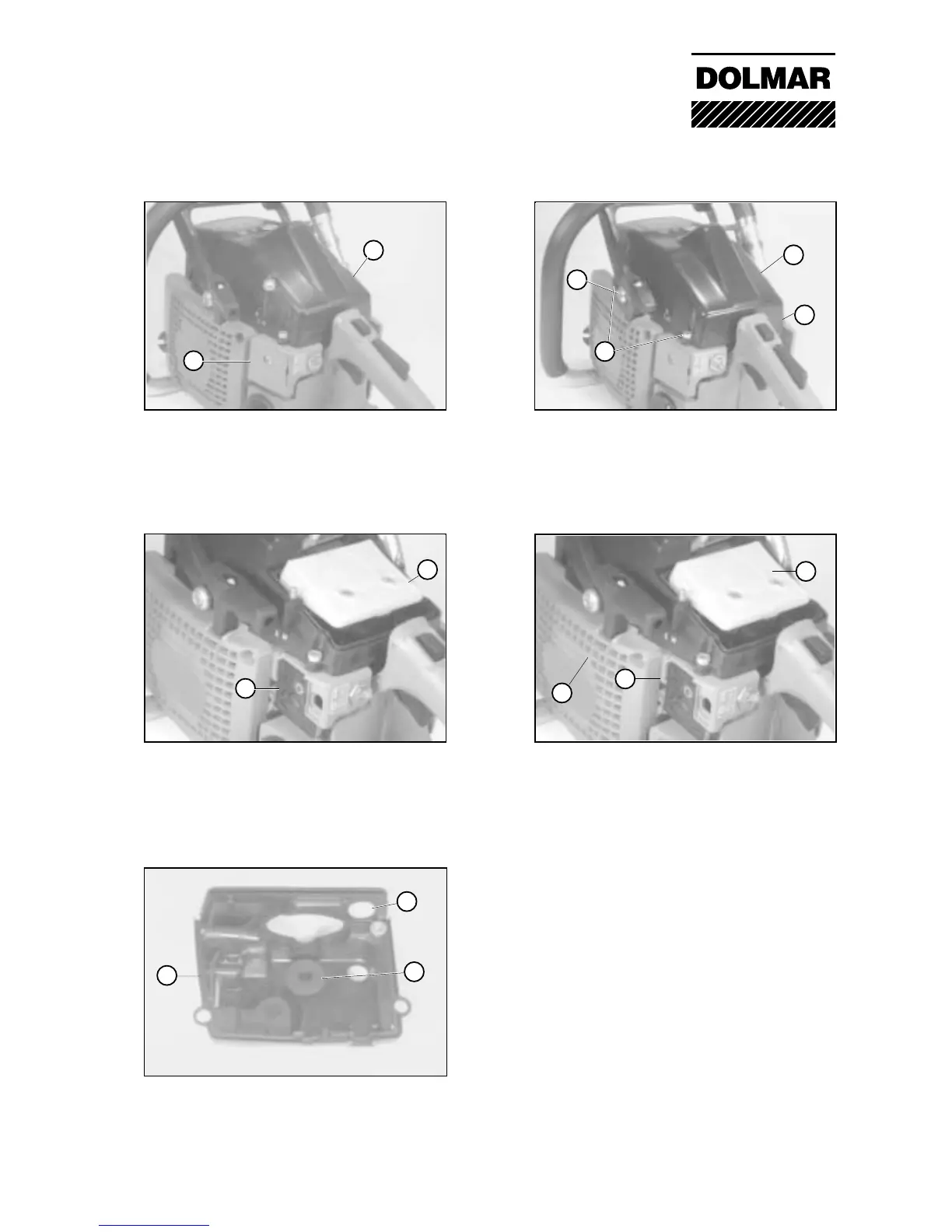 DOLMAR