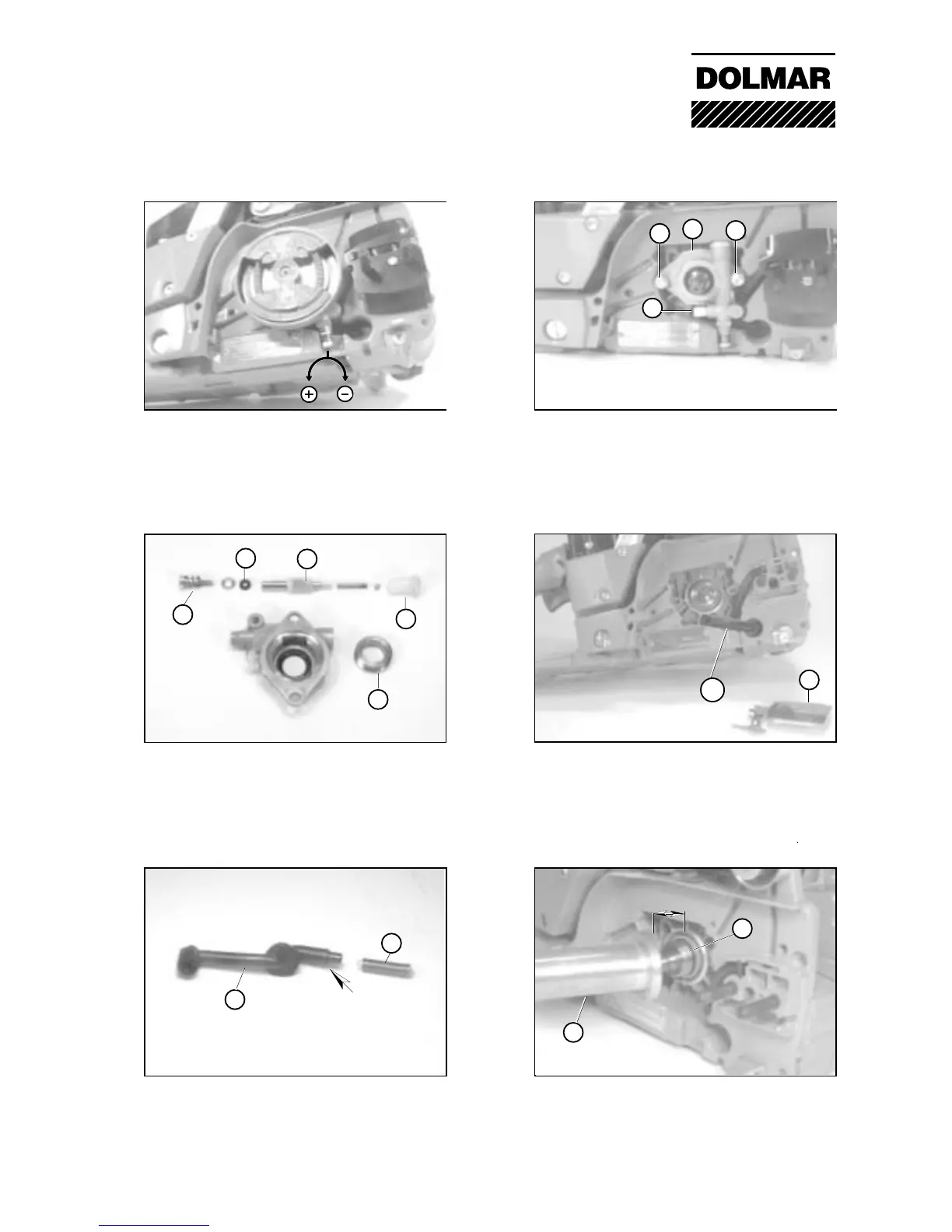 DOLMAR

+ −