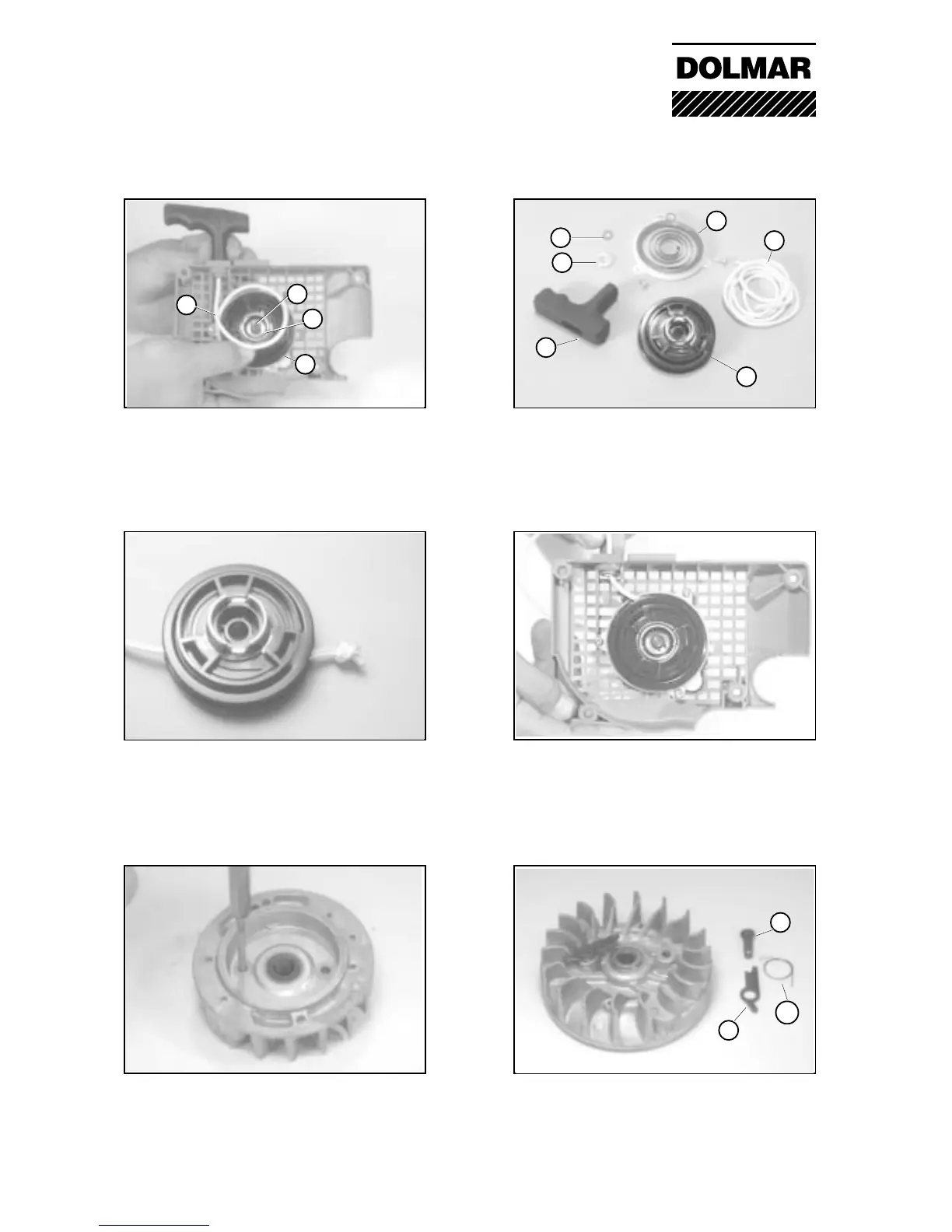 DOLMAR