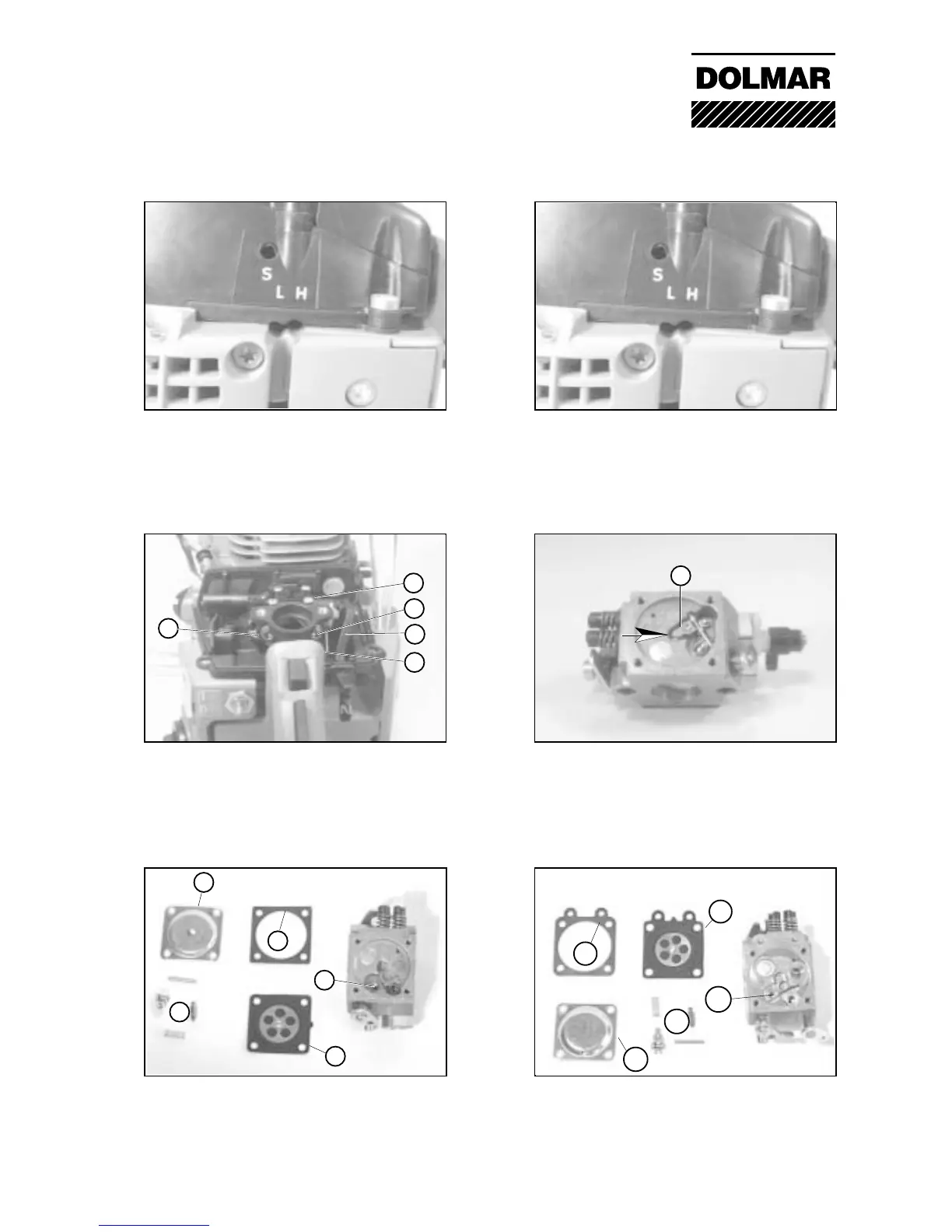 DOLMAR

S
L H

S
L H