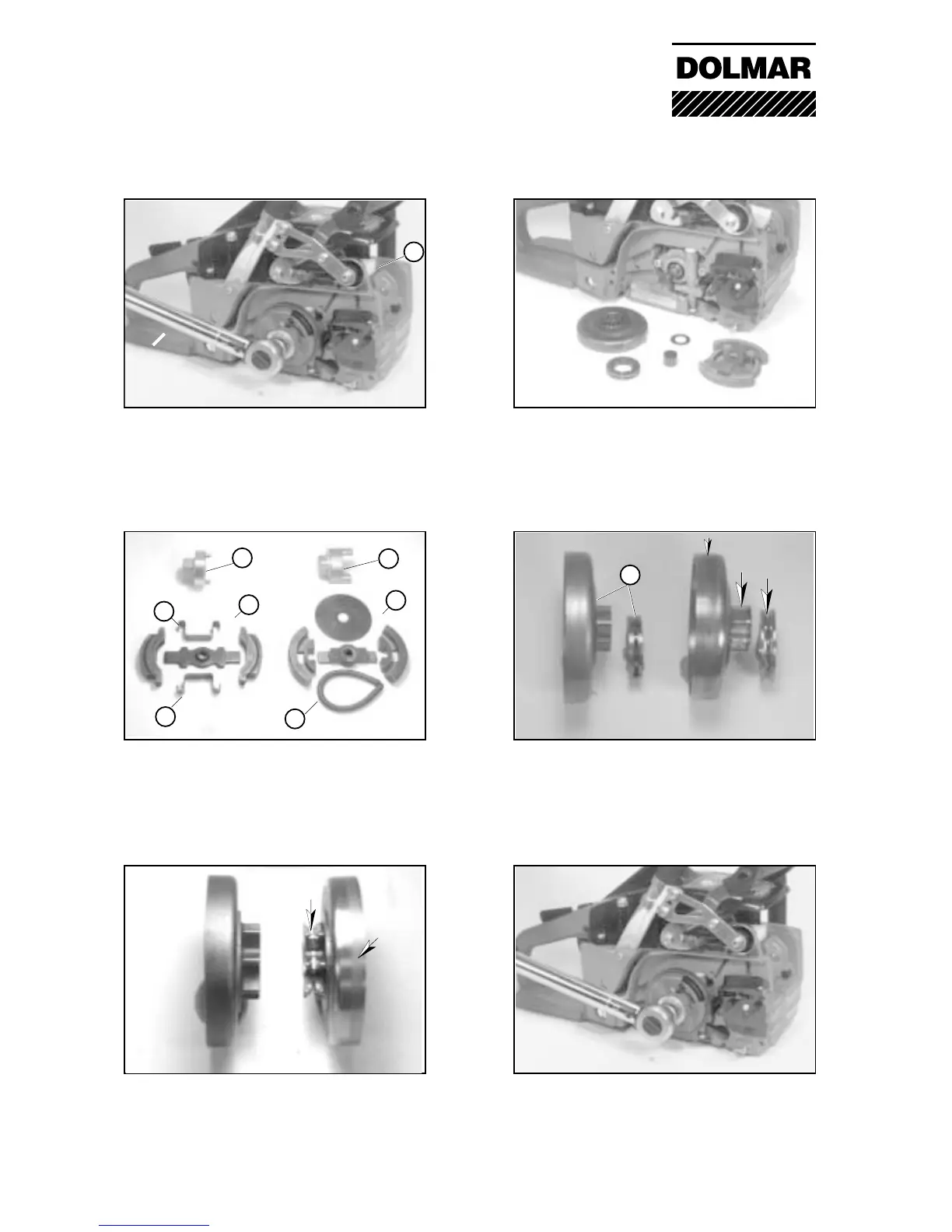 DOLMAR