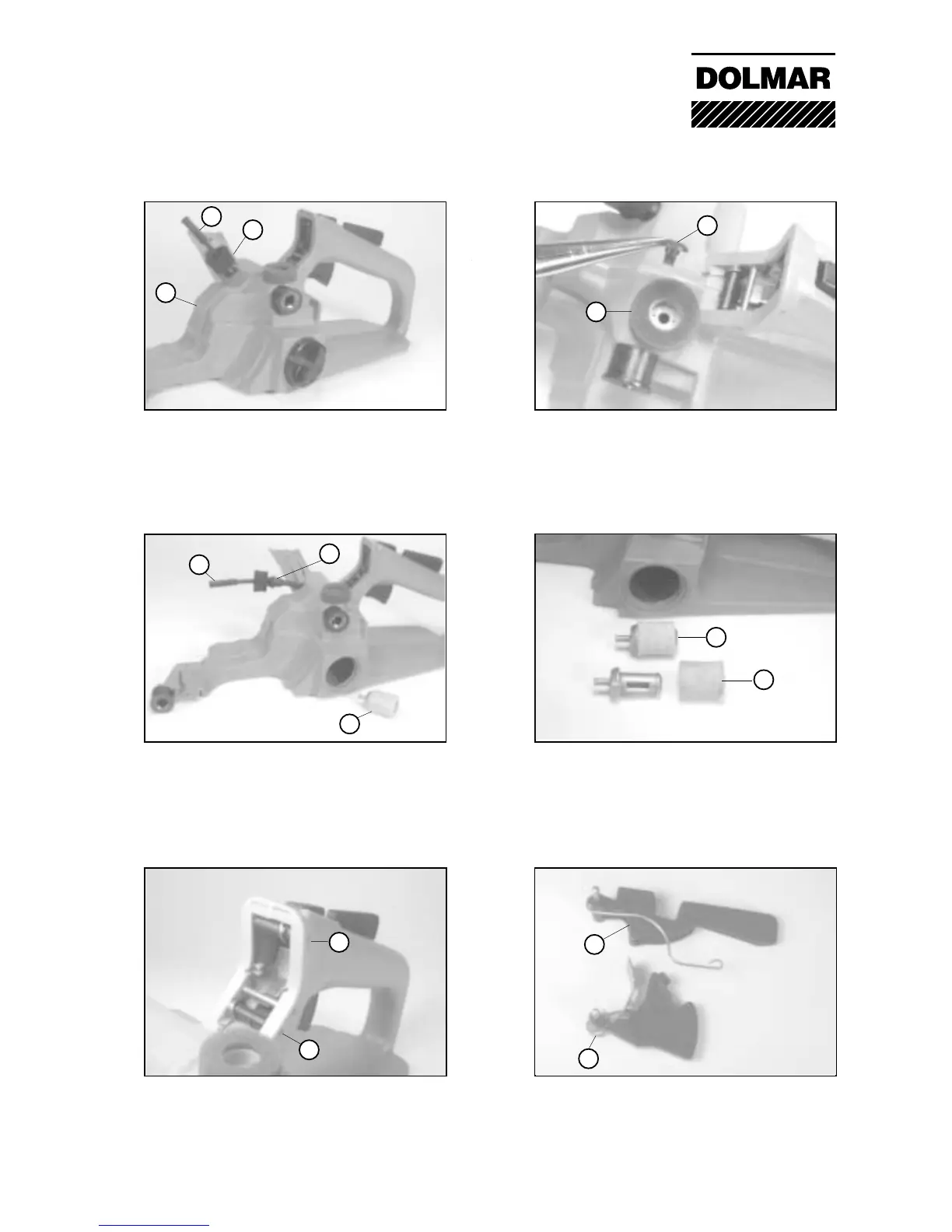 DOLMAR