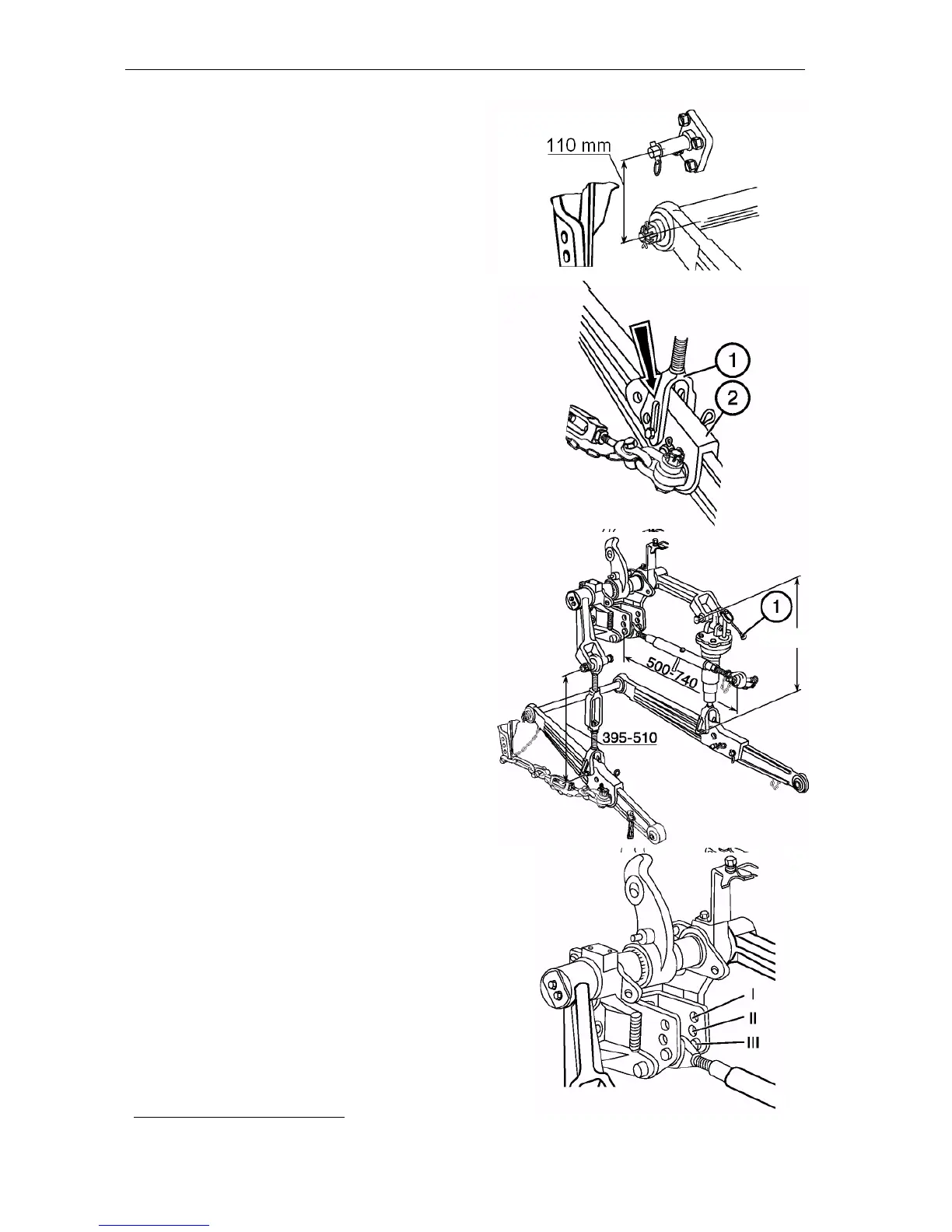 110 mm

1
2

1
500-740
395-510

I
II
III