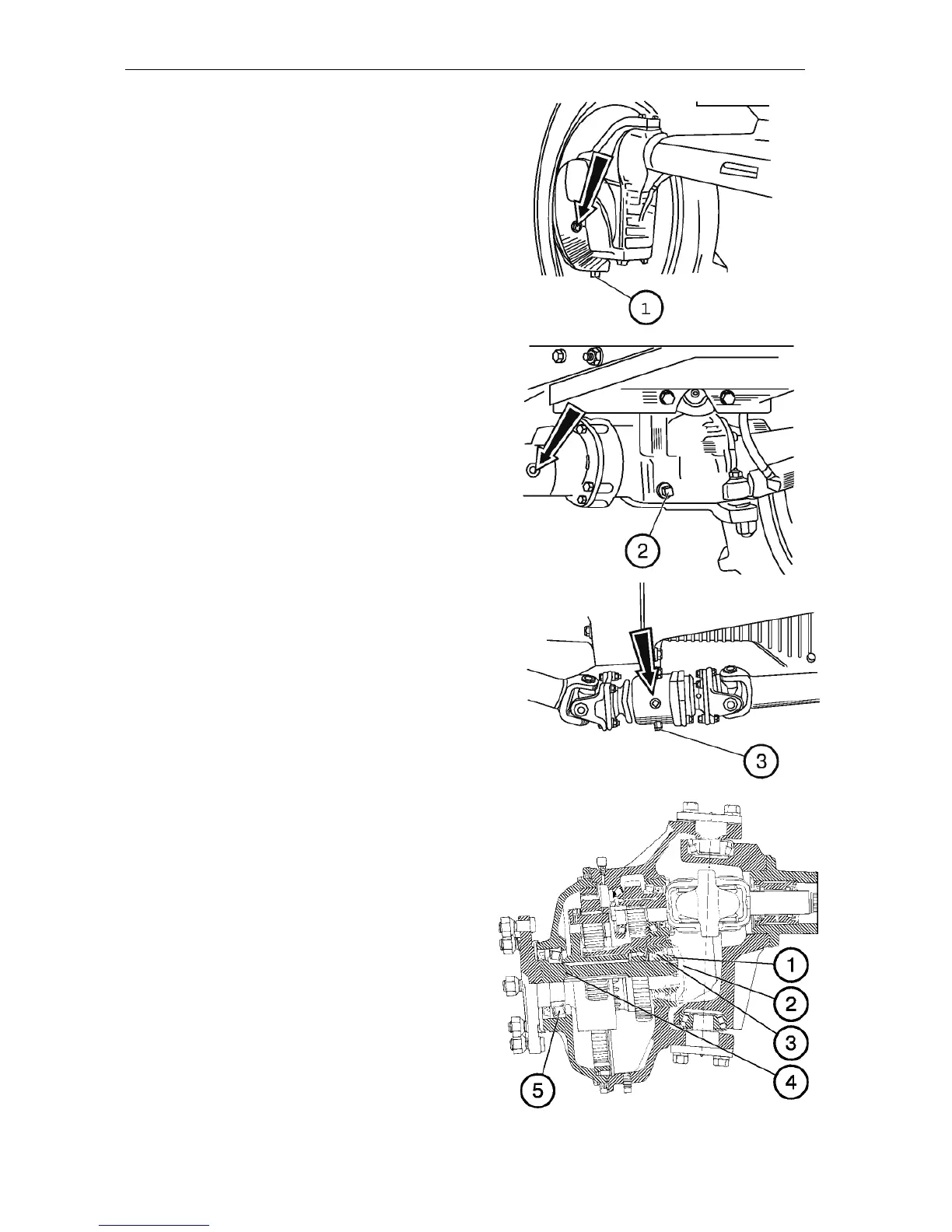 1

2

3

1
2
3
4
5