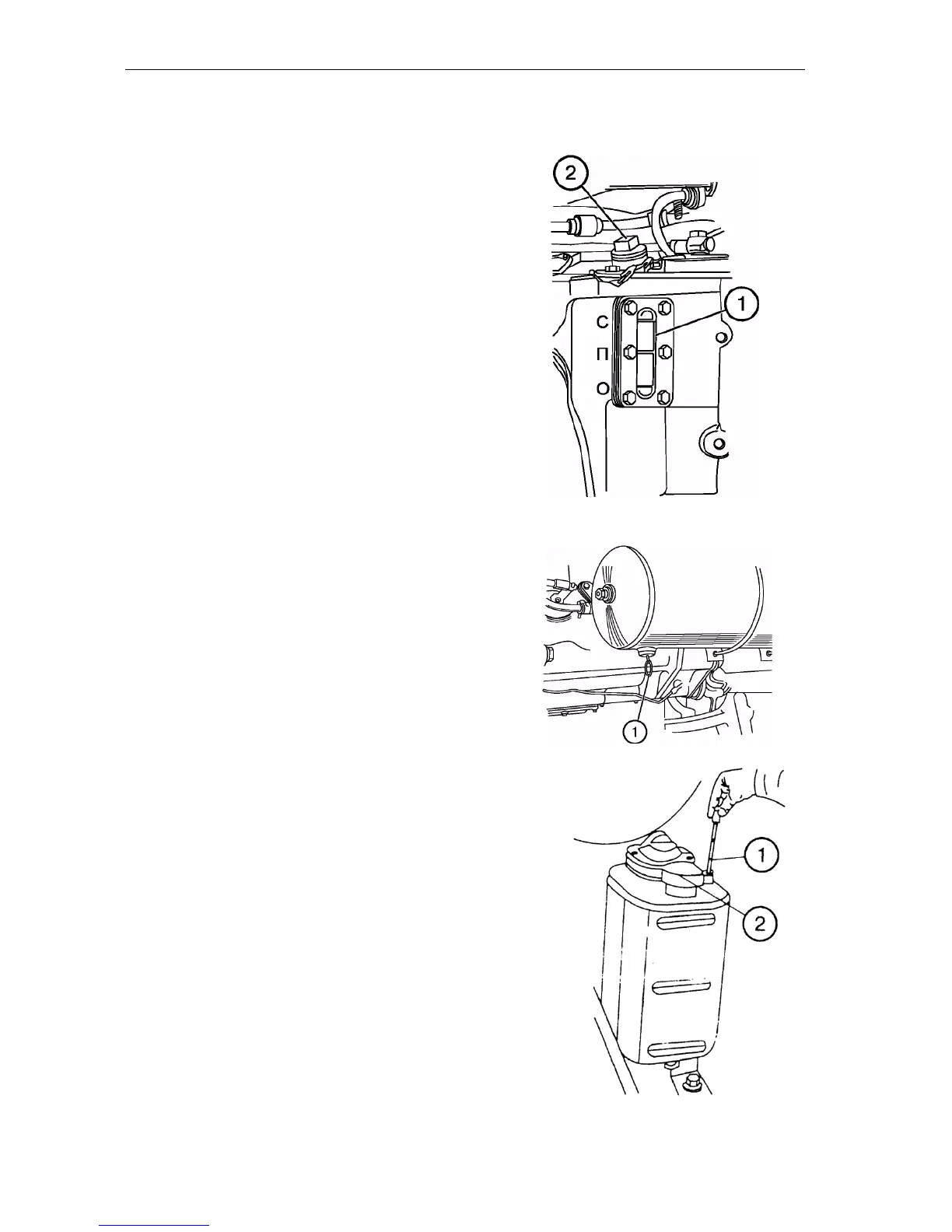 2
1
С
П
О
1
1
2