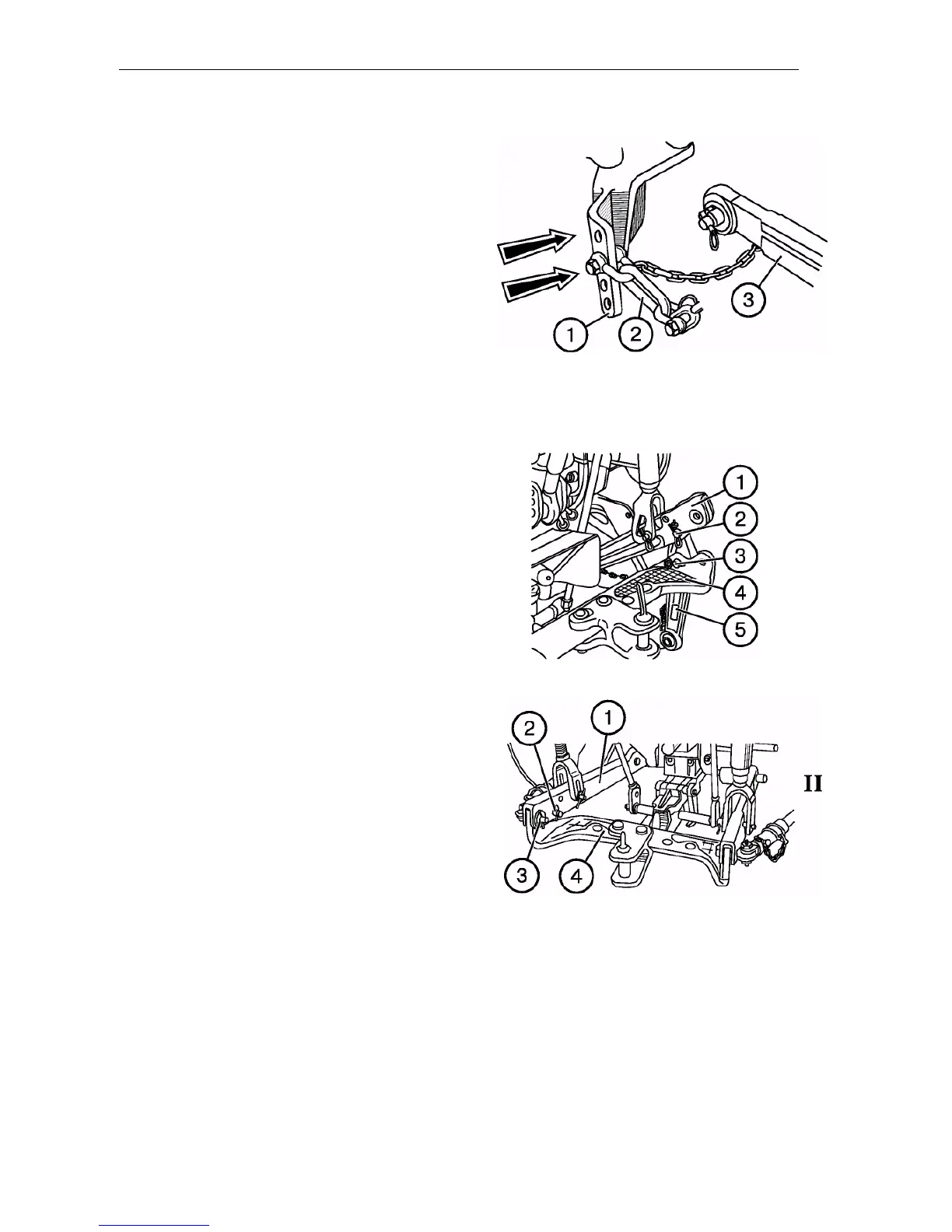 1
2
3

1
2
3
4
5

2
1
II
3
4