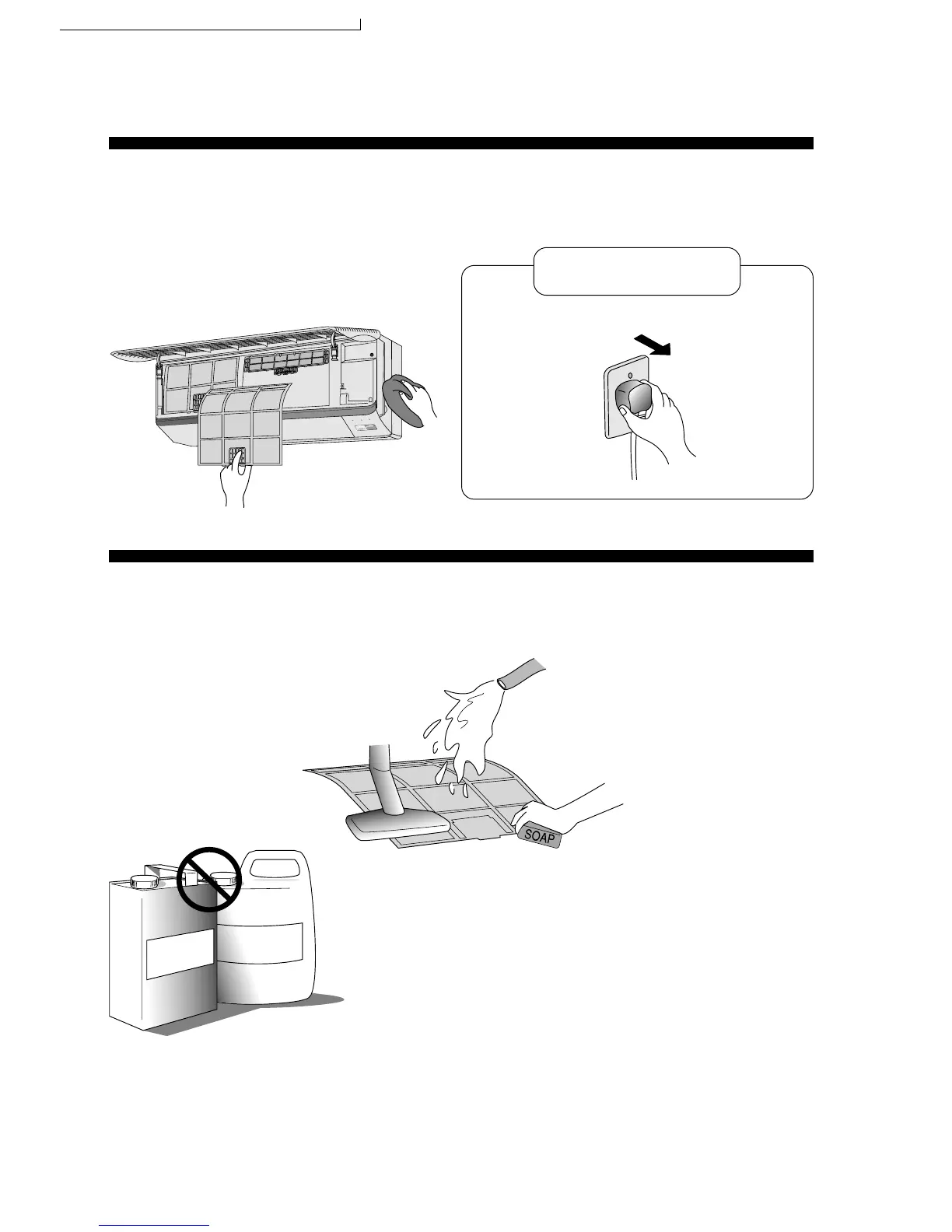 SOAP