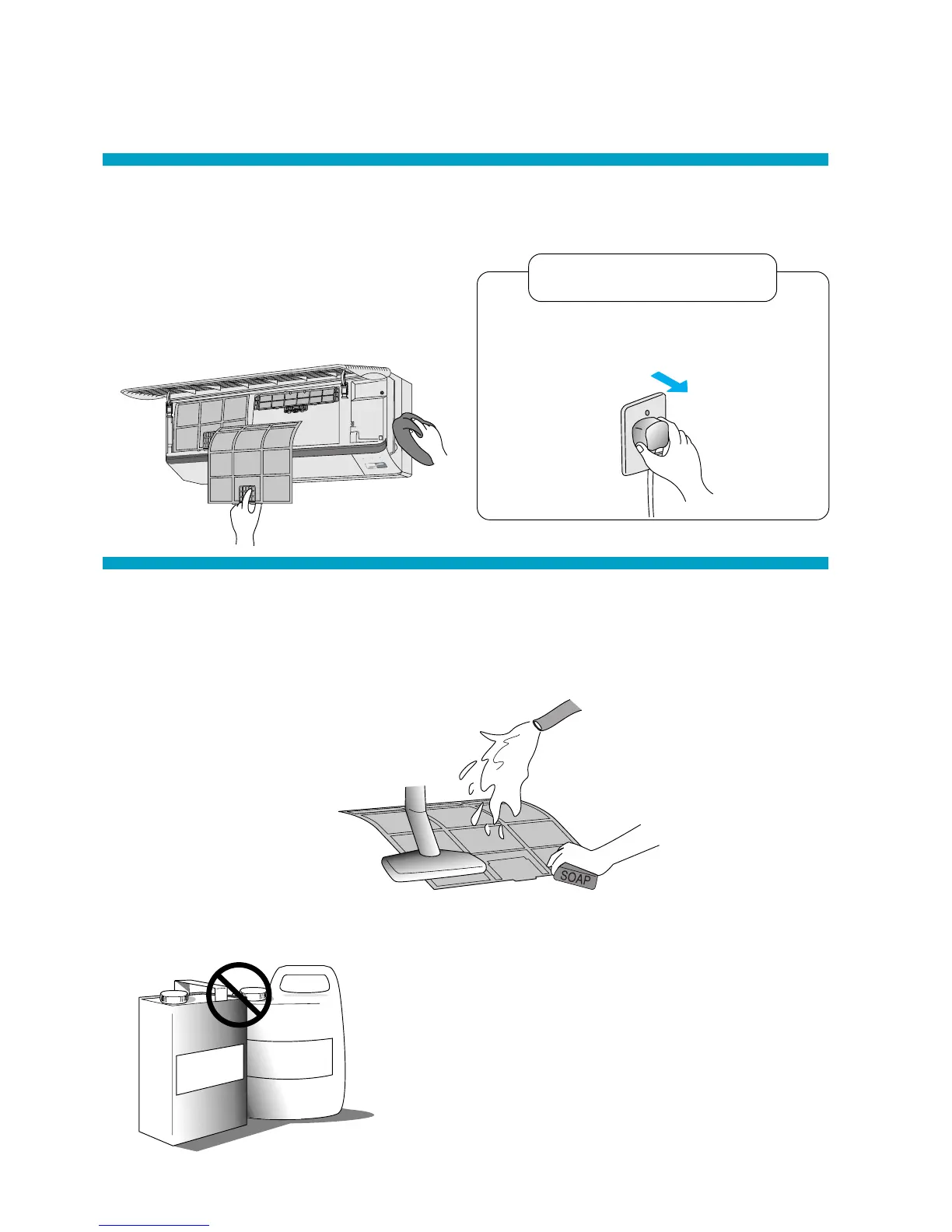 SOAP