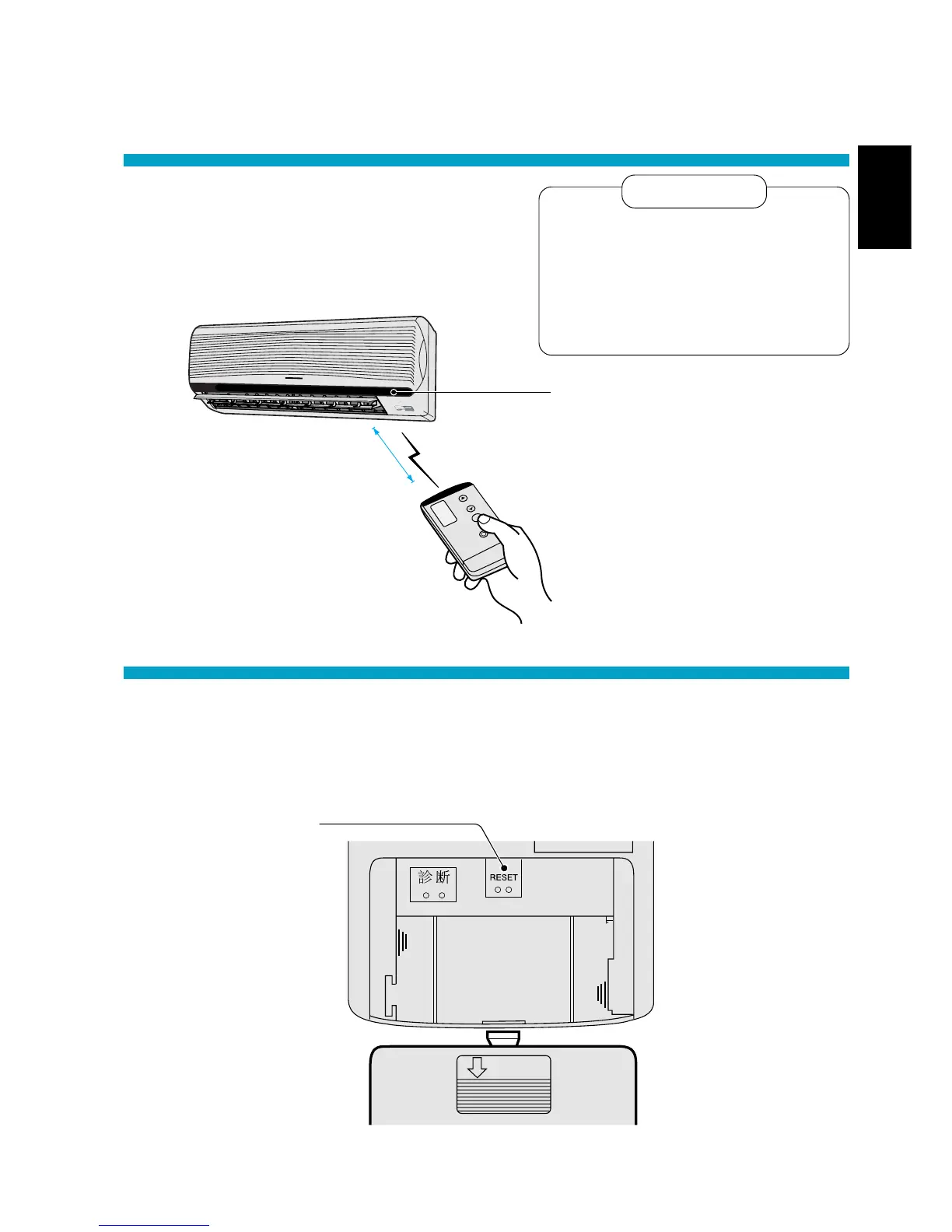 診断

RESET