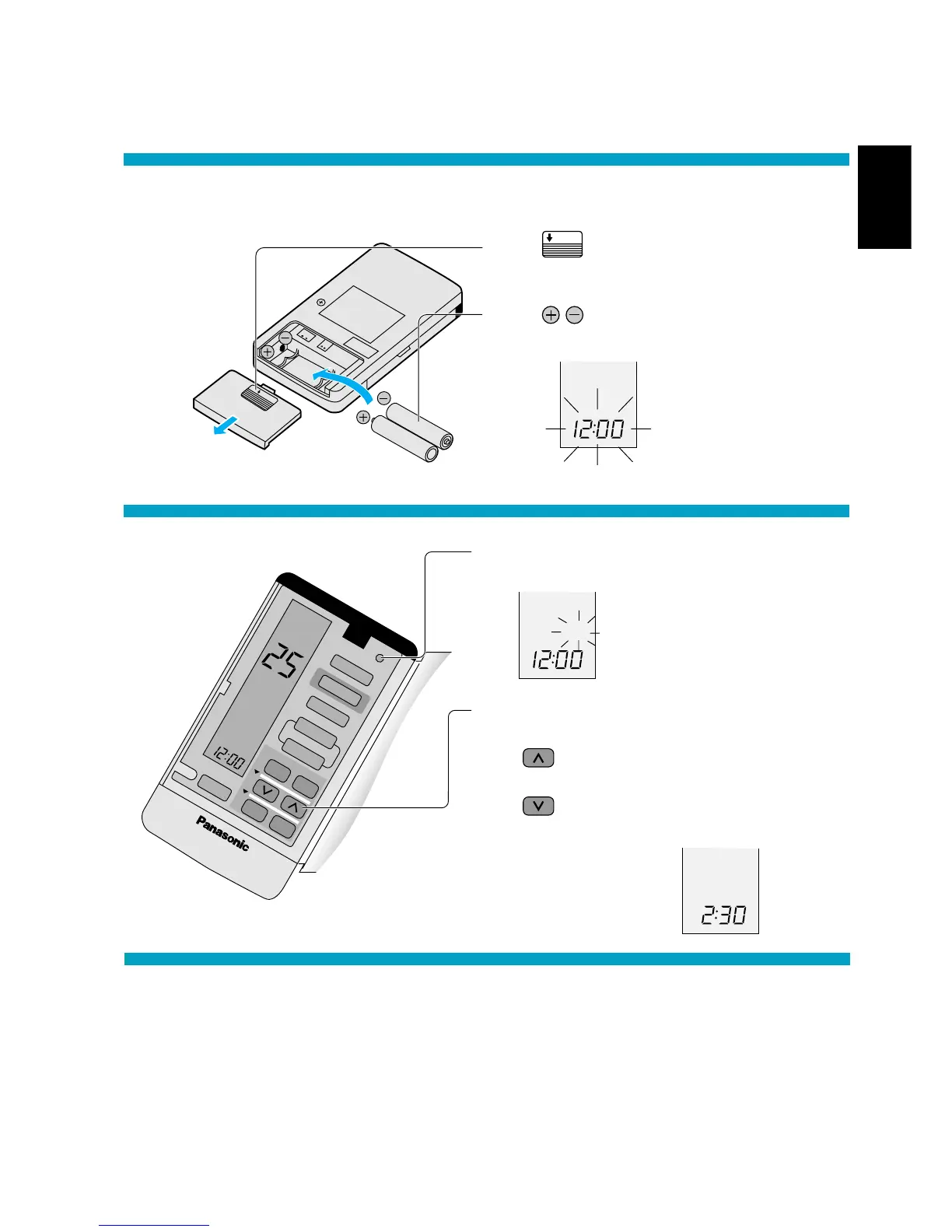 12:00

25

12:00

Panasonic

12:00

2:30