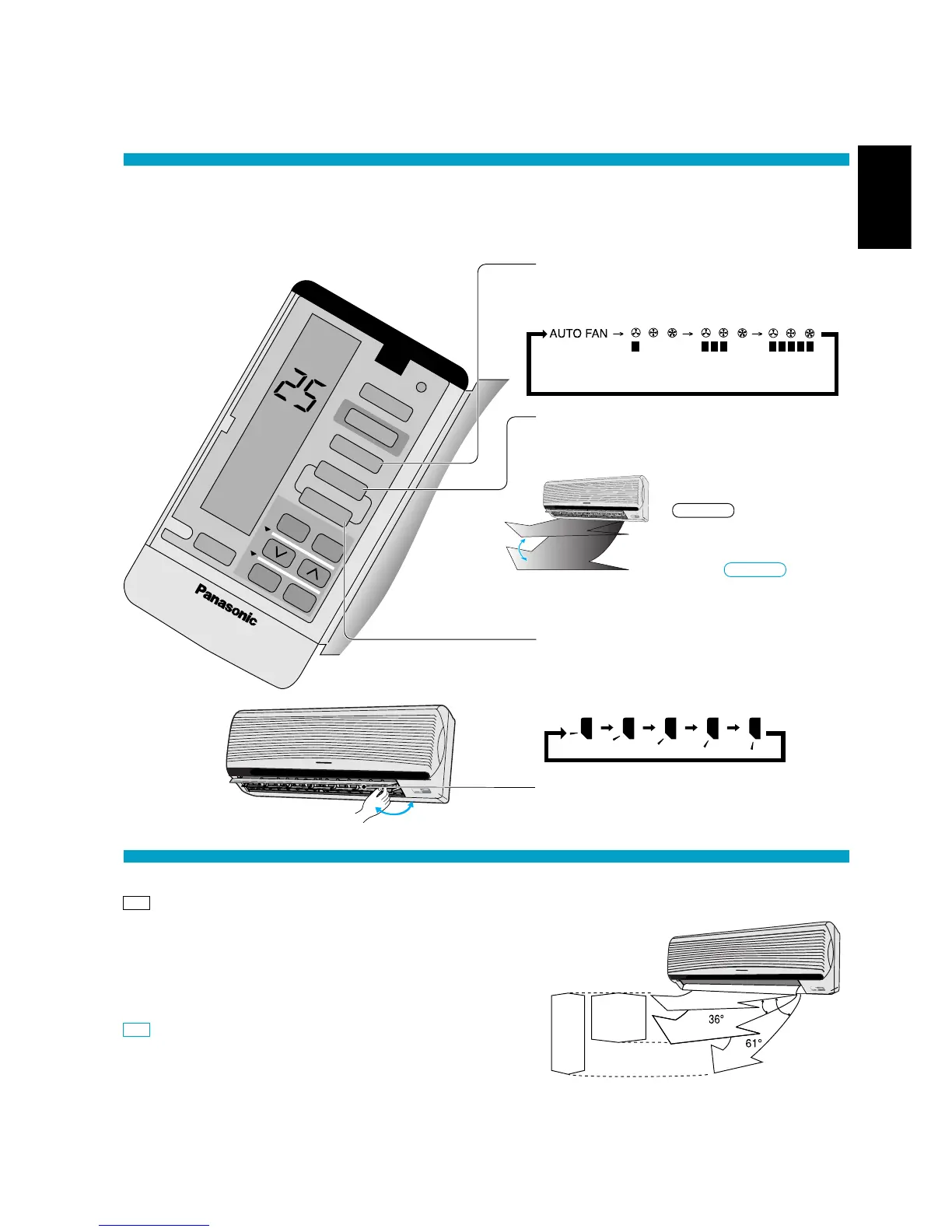 25

Panasonic

AUTO FAN →

36°

61°