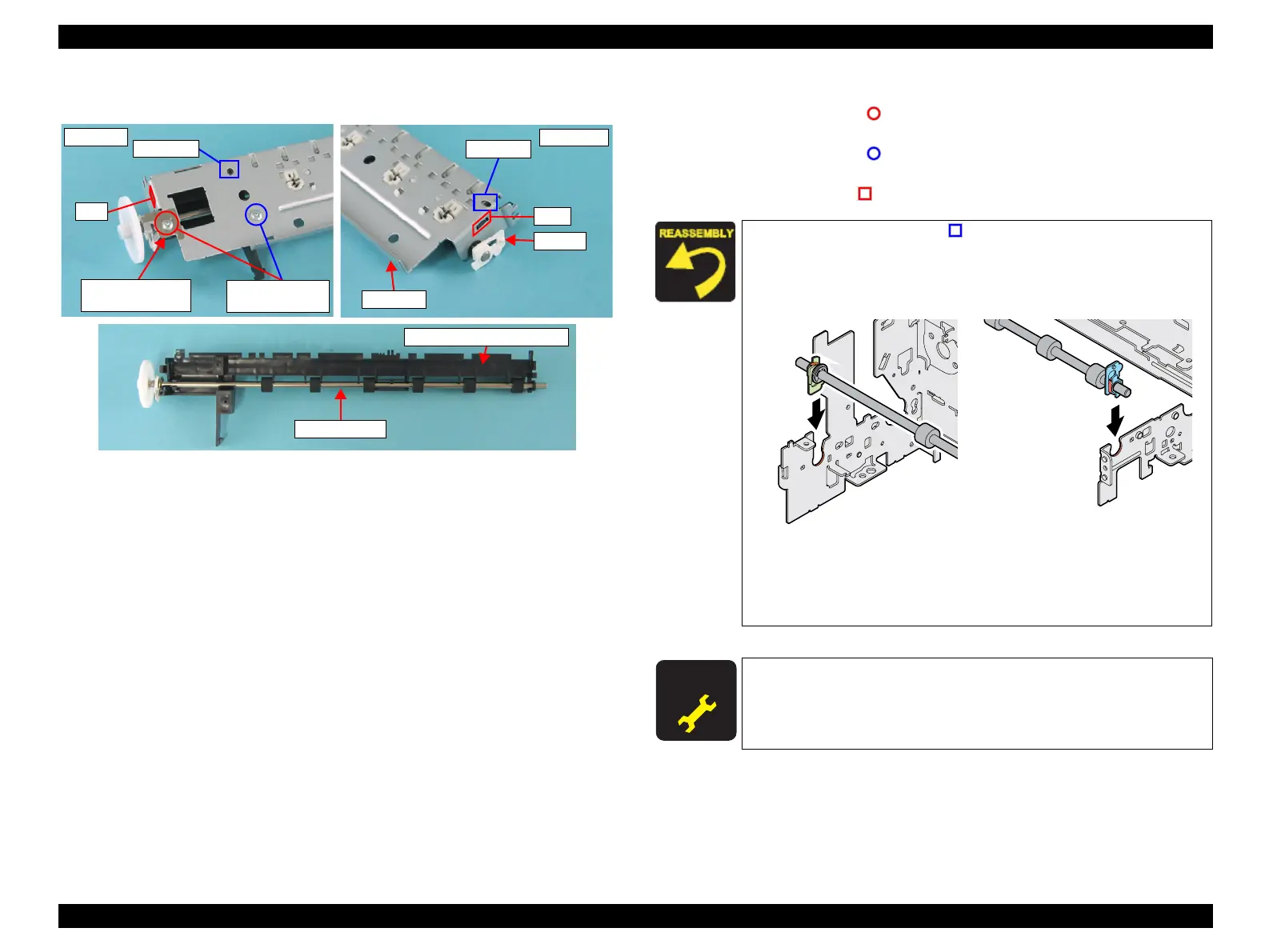 REASSEMBLY