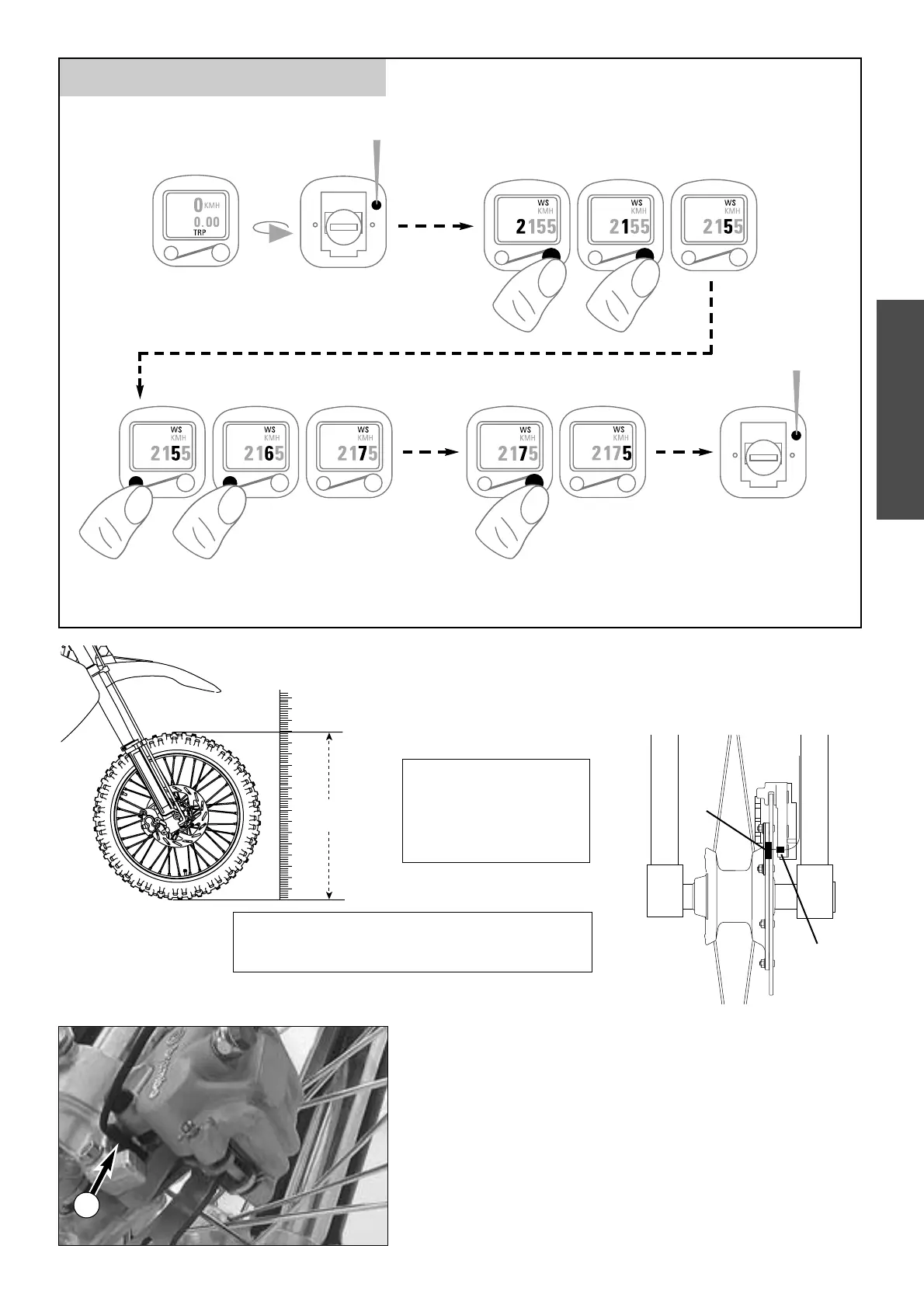 0 KMH
0.00
TRP

WS
KMH
2155

WS
KMH
2155

WS
KMH
2155

WS
KMH
2155

WS
KMH
2165

WS
KMH
2175

WS
KMH
2175

WS
KMH
2175