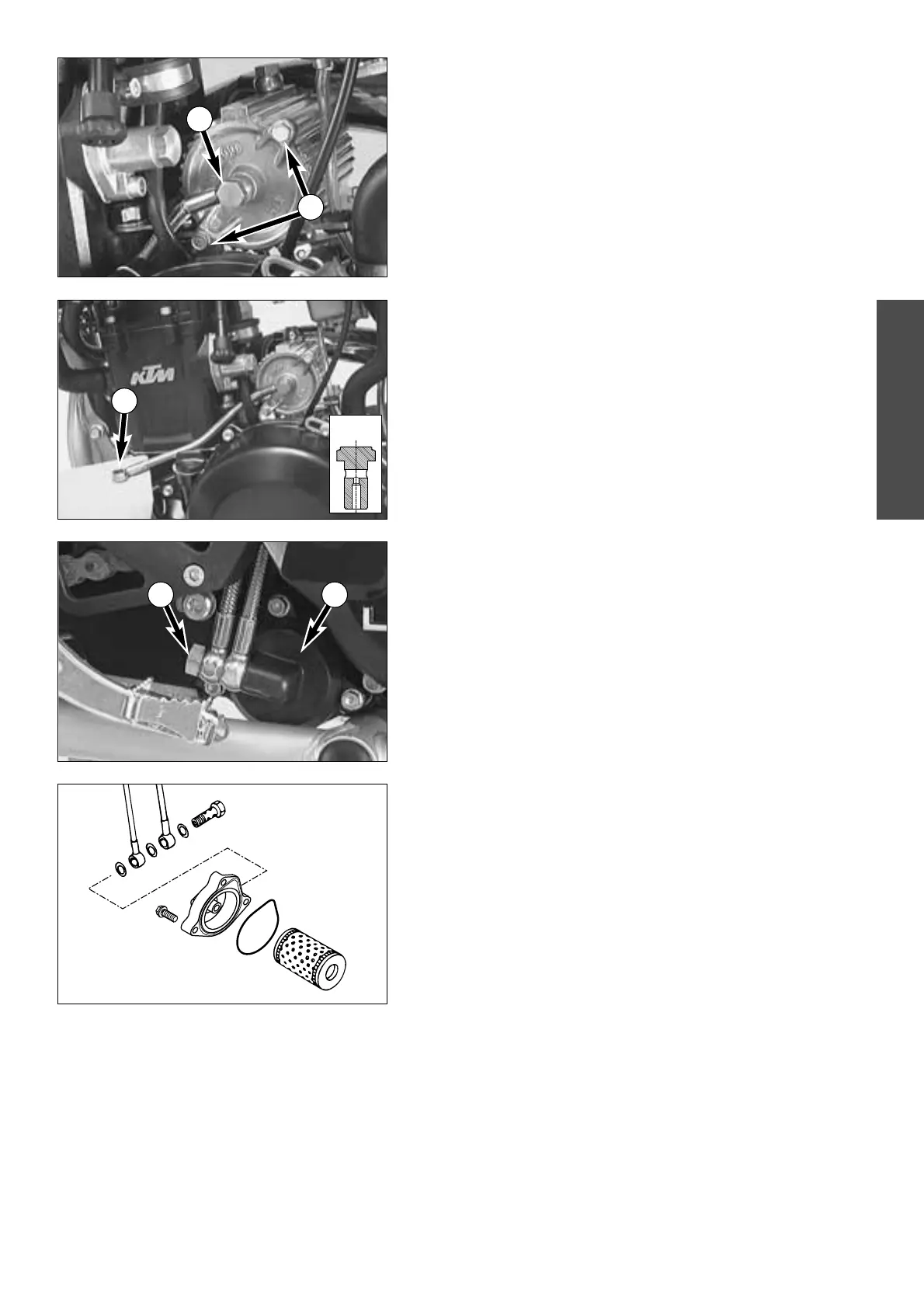 KTM