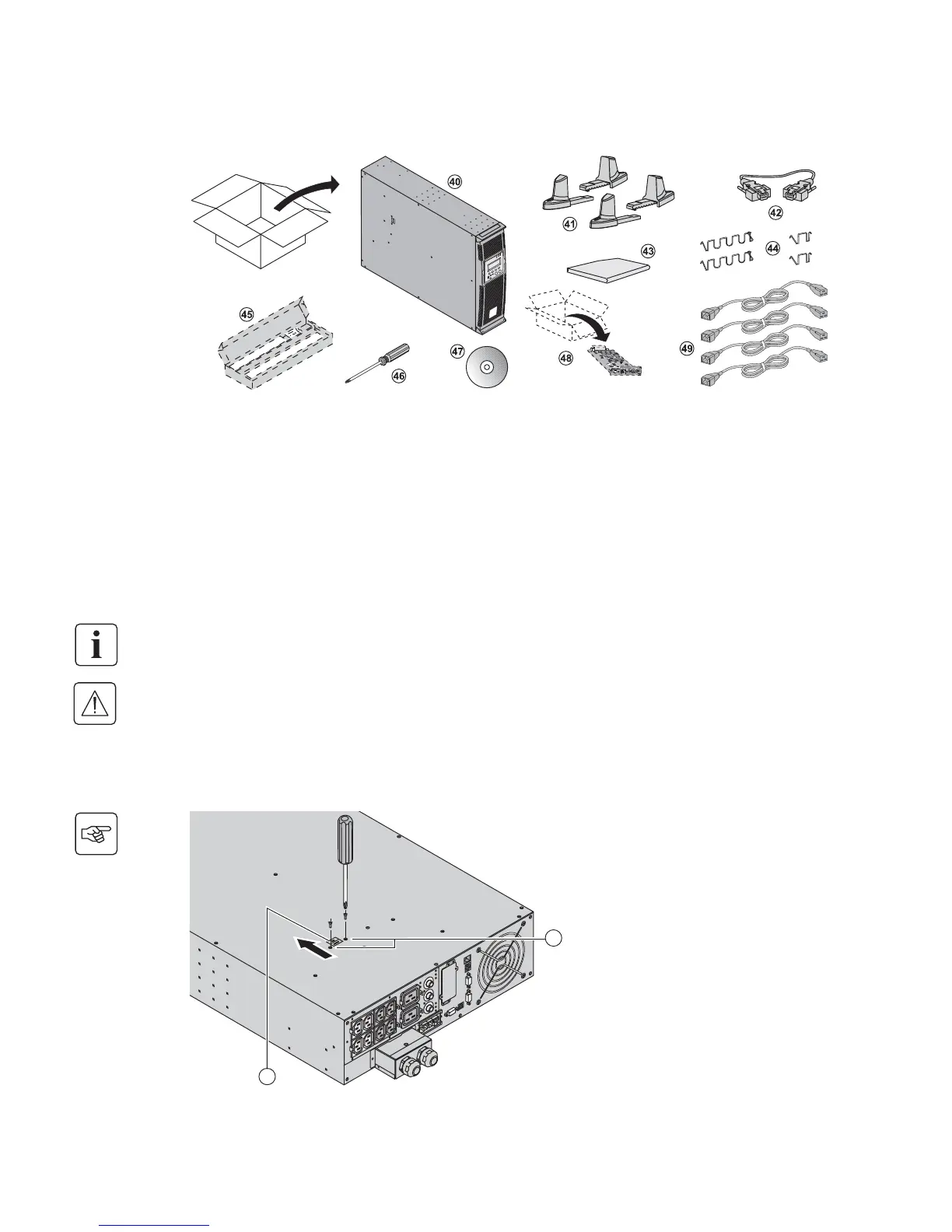 40

41

42

43

44

45

46

47

48

49