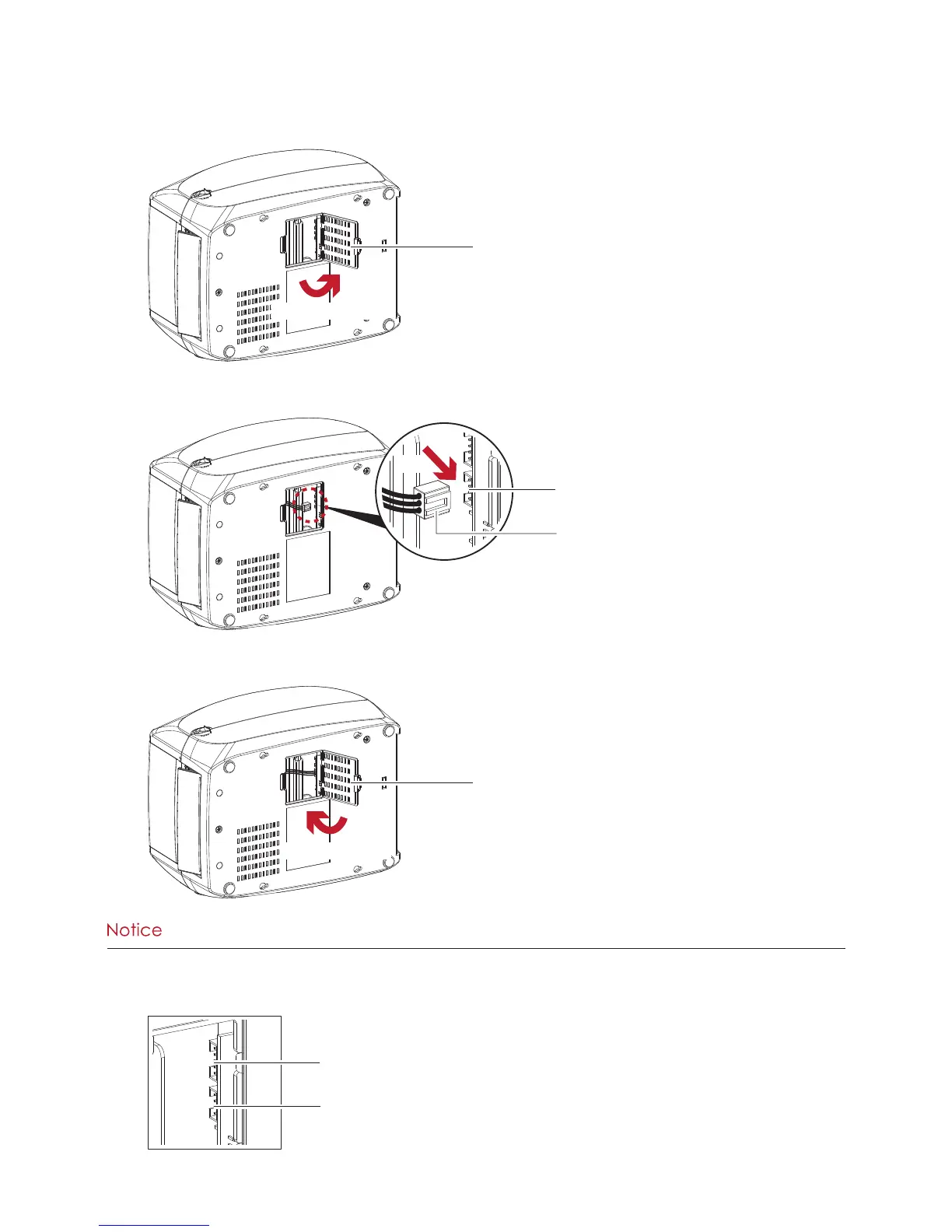 Notice