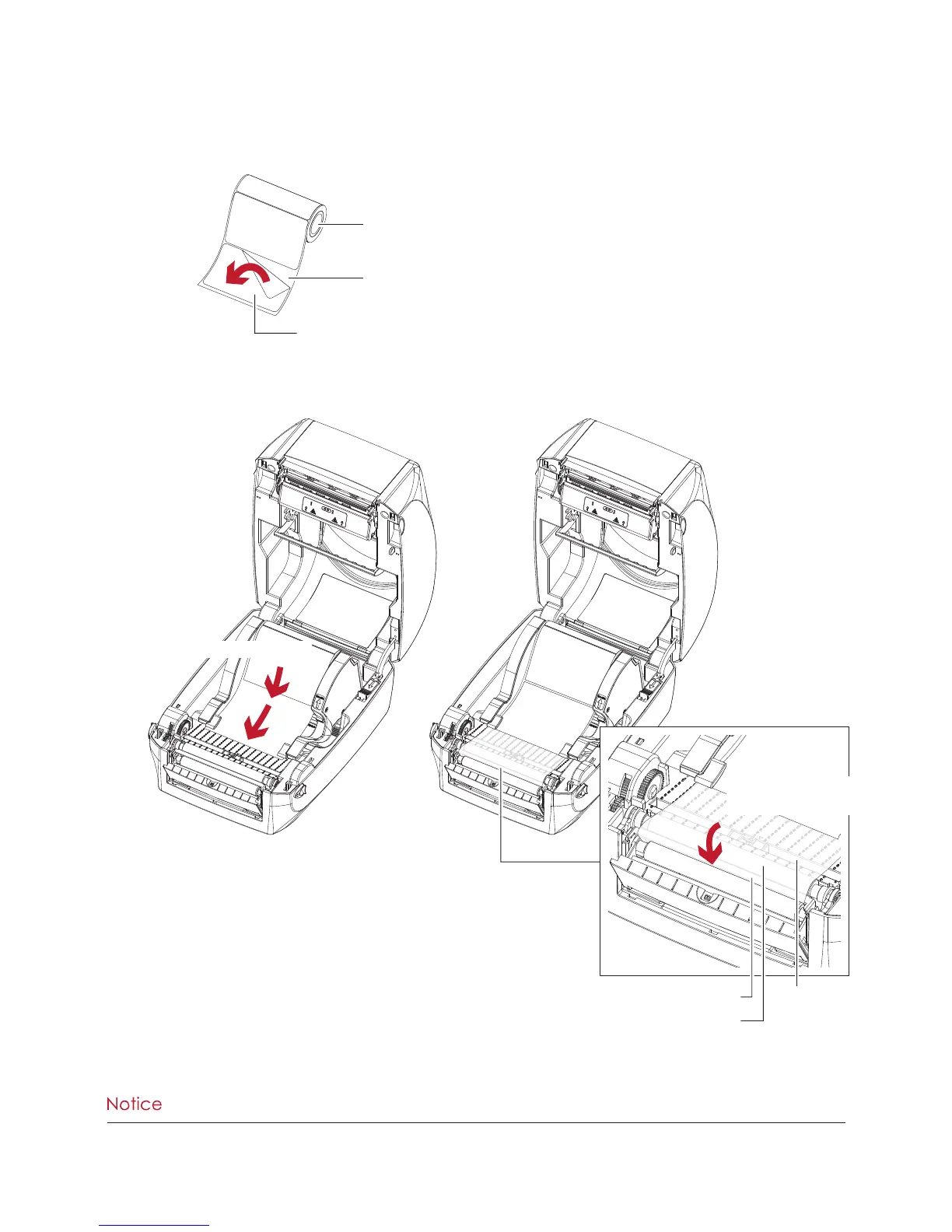 Notice