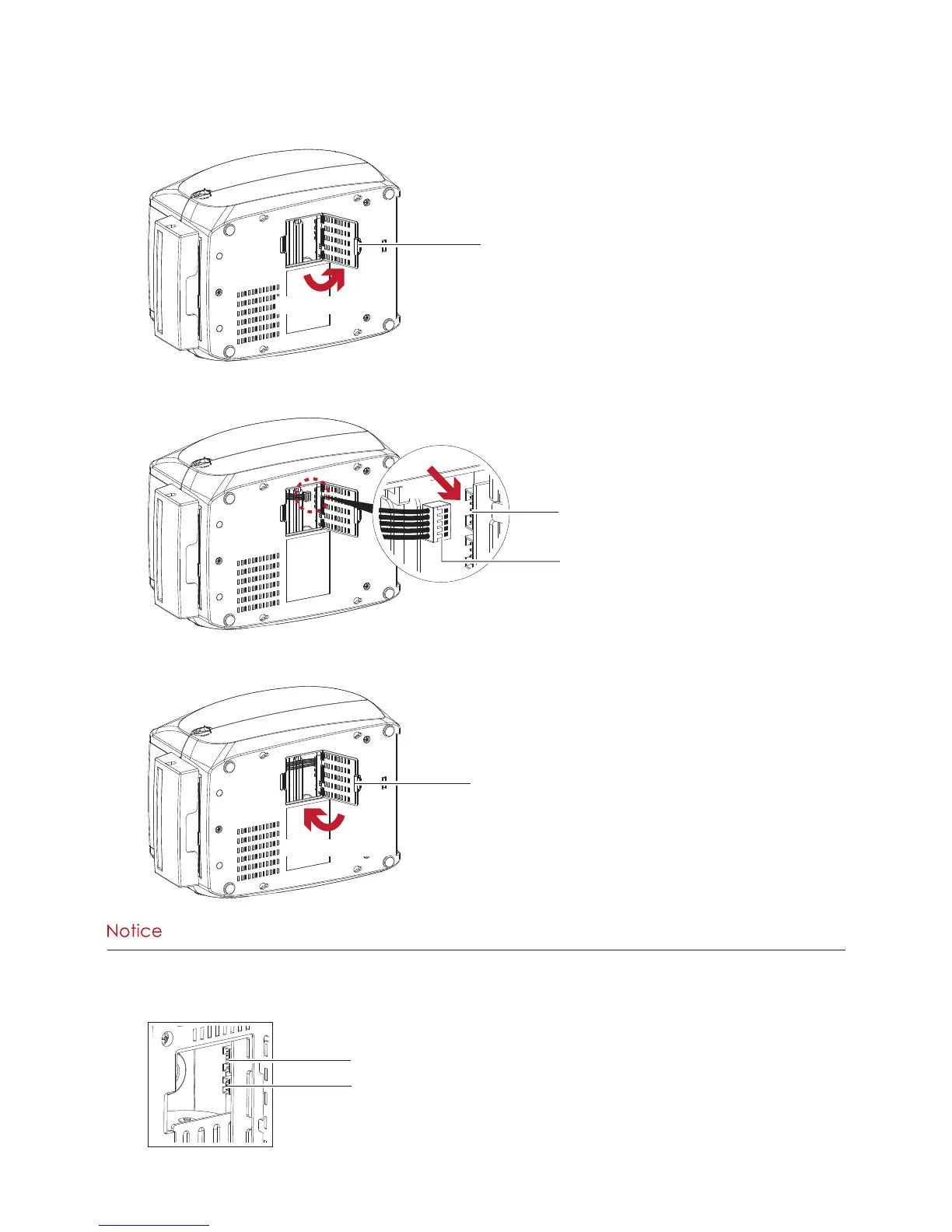 Notice