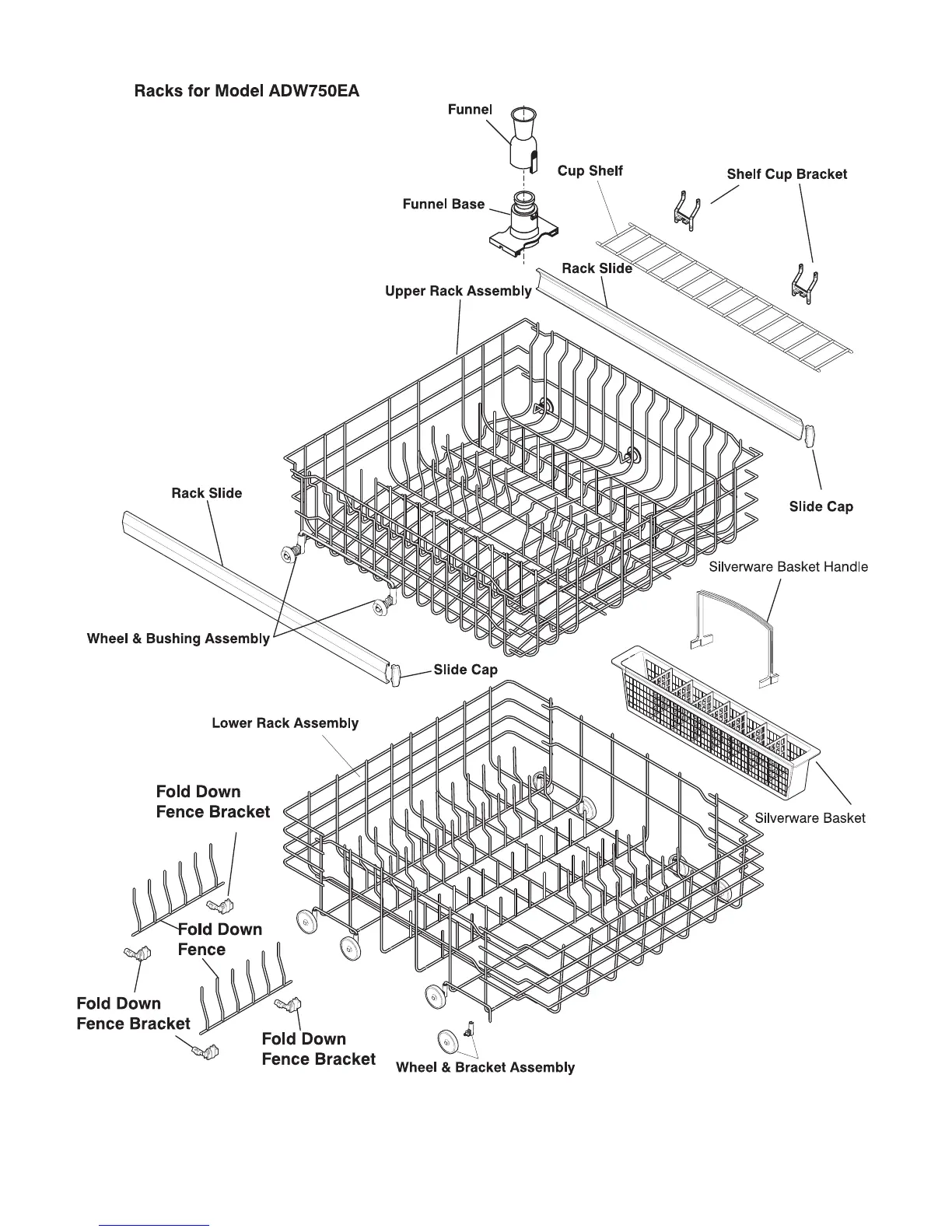 Racks for Model ADW750EA

Funnel

Cup Shelf

Shelf Cup Bracket

Funnel Base

Rack Slide

Upper Rack Assembly

Rack Slide

Slide Cap

Silverware Basket Handle

Wheel & Bushing Assembly

Slide Cap

Lower Rack Assembly

Fold Down Fence Bracket

Silverware Basket

Fold Down Fence

Fold Down Fence Bracket

Fold Down Fence Bracket

Wheel & Bracket Assembly