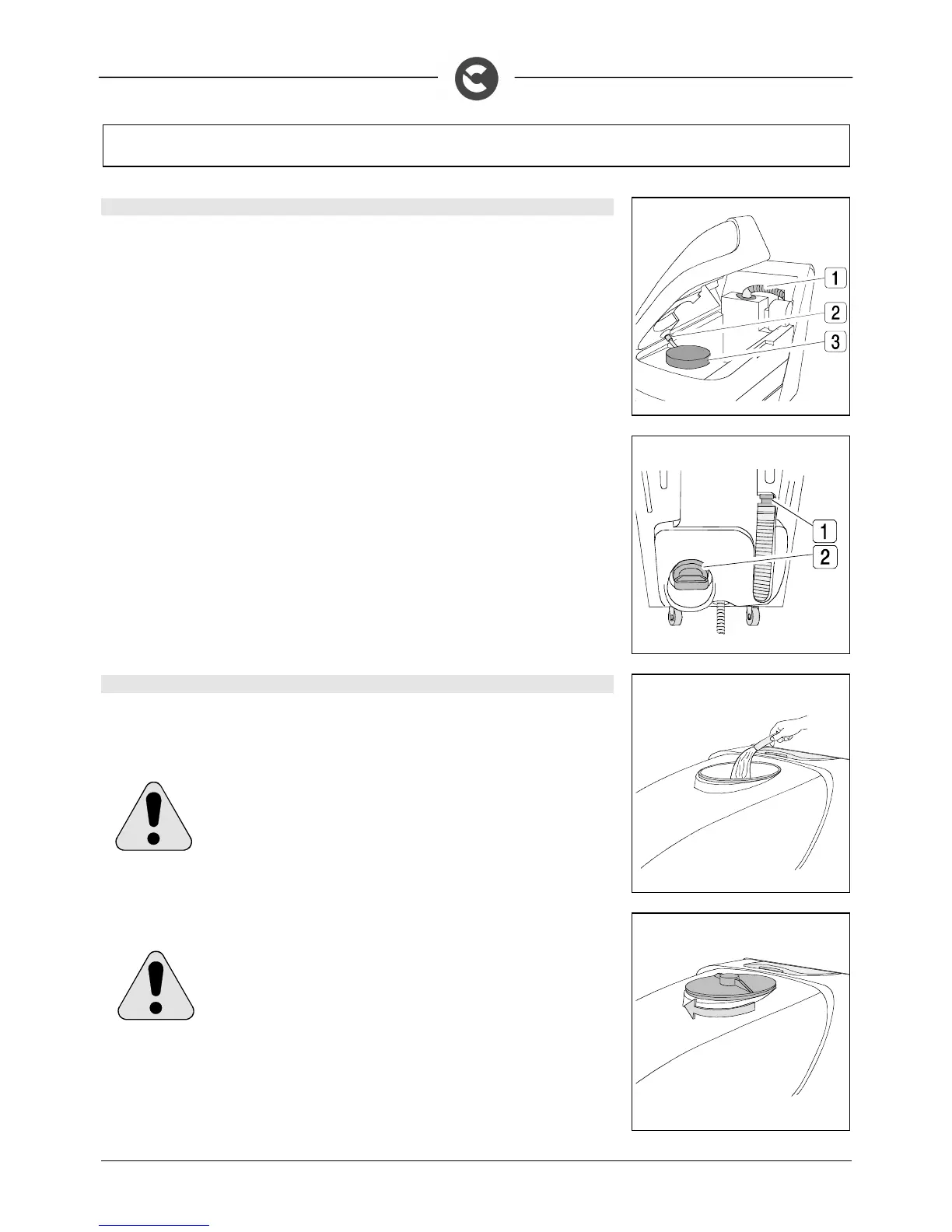 1
2
3

1
2